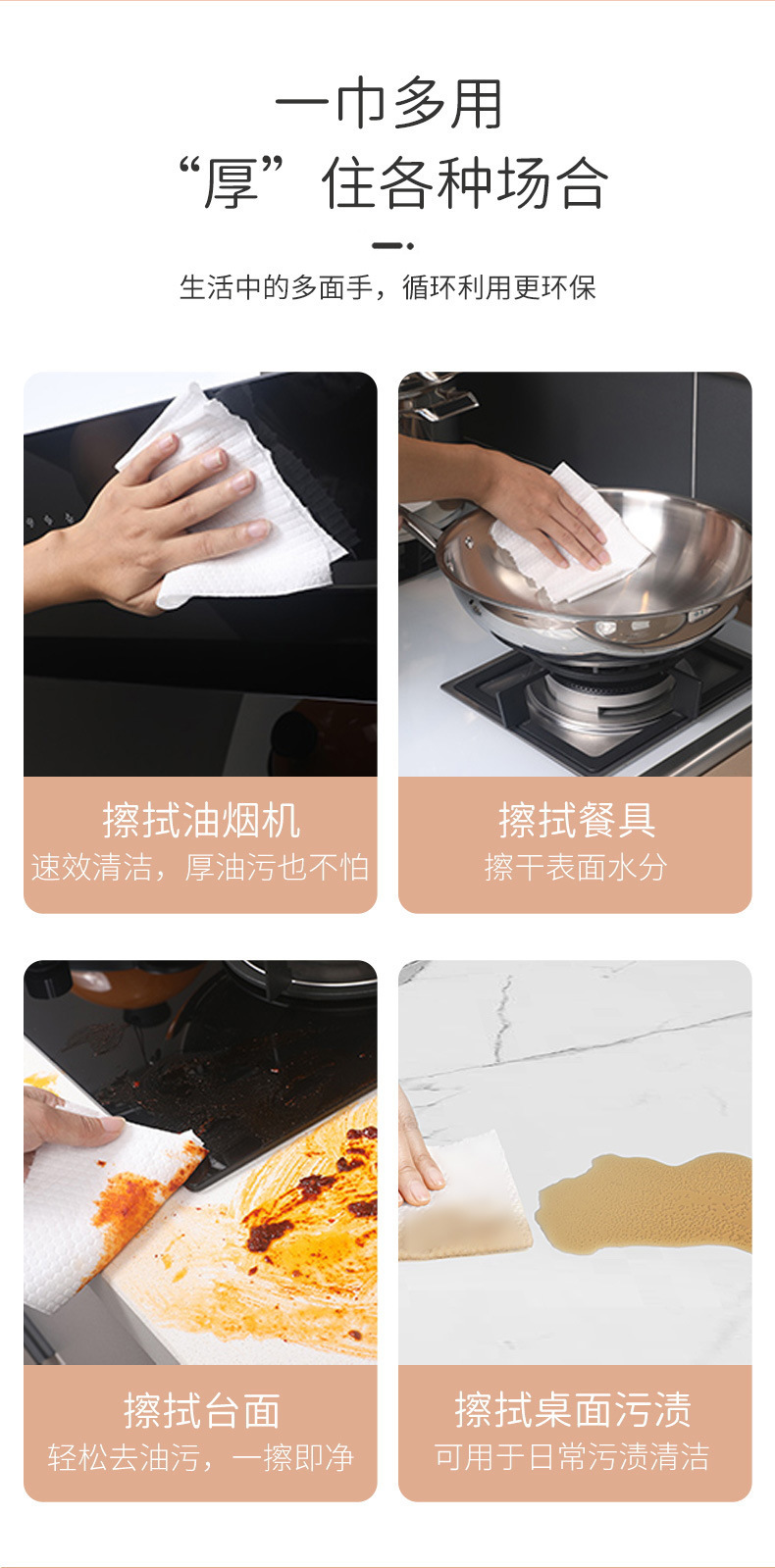 一巾多用
“厚”住各种场合

生活中的多面手，循环利用更环保

擦拭油烟机
速效清洁，厚油污也不怕

擦拭餐具
擦干表面水分

擦拭台面
轻松去油污，一擦即净

擦拭桌面污渍
可用于日常污渍清洁