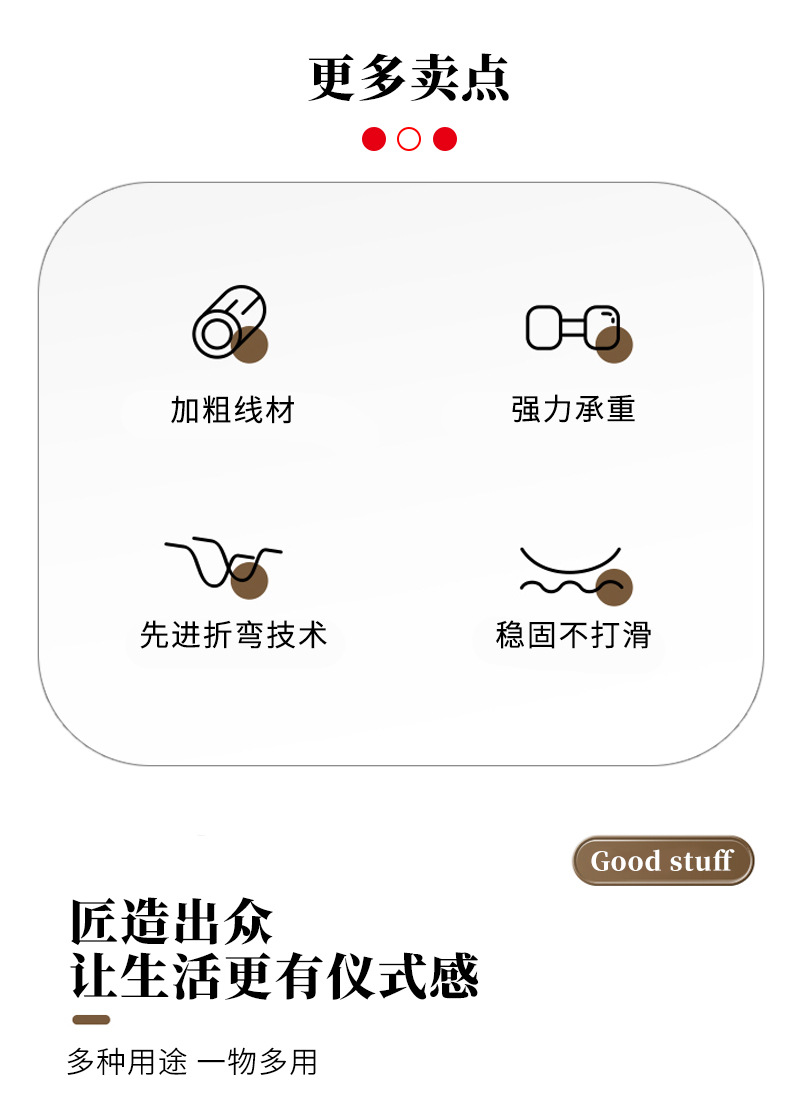 更多卖点

加粗线材

强力承重

先进折弯技术

稳固不打滑

Good stuff

匠造出众
让生活更有仪式感

多种用途 一物多用