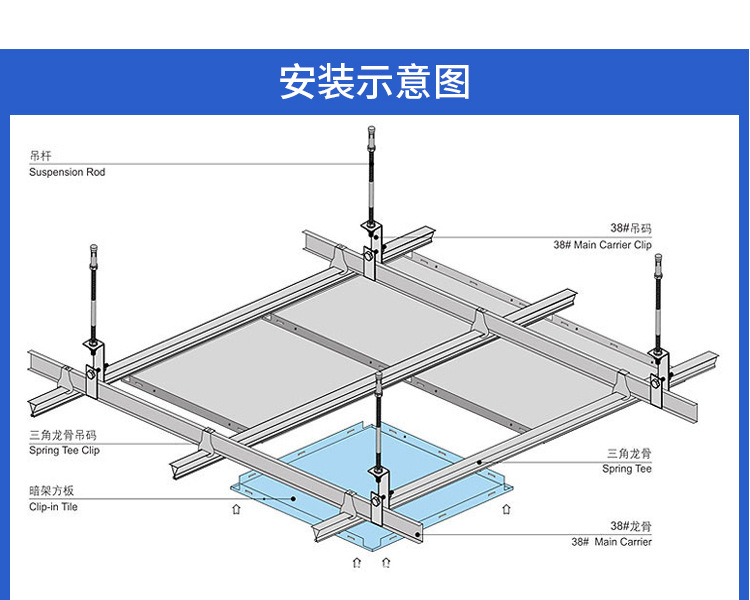 安装示意图

吊杆
Suspension Rod

38#吊码
38# Main Carrier Clip

三角龙骨吊码
Spring Tee Clip

三角龙骨
Spring Tee

暗架方板
Clip-in Tile

38#龙骨
38# Main Carrier