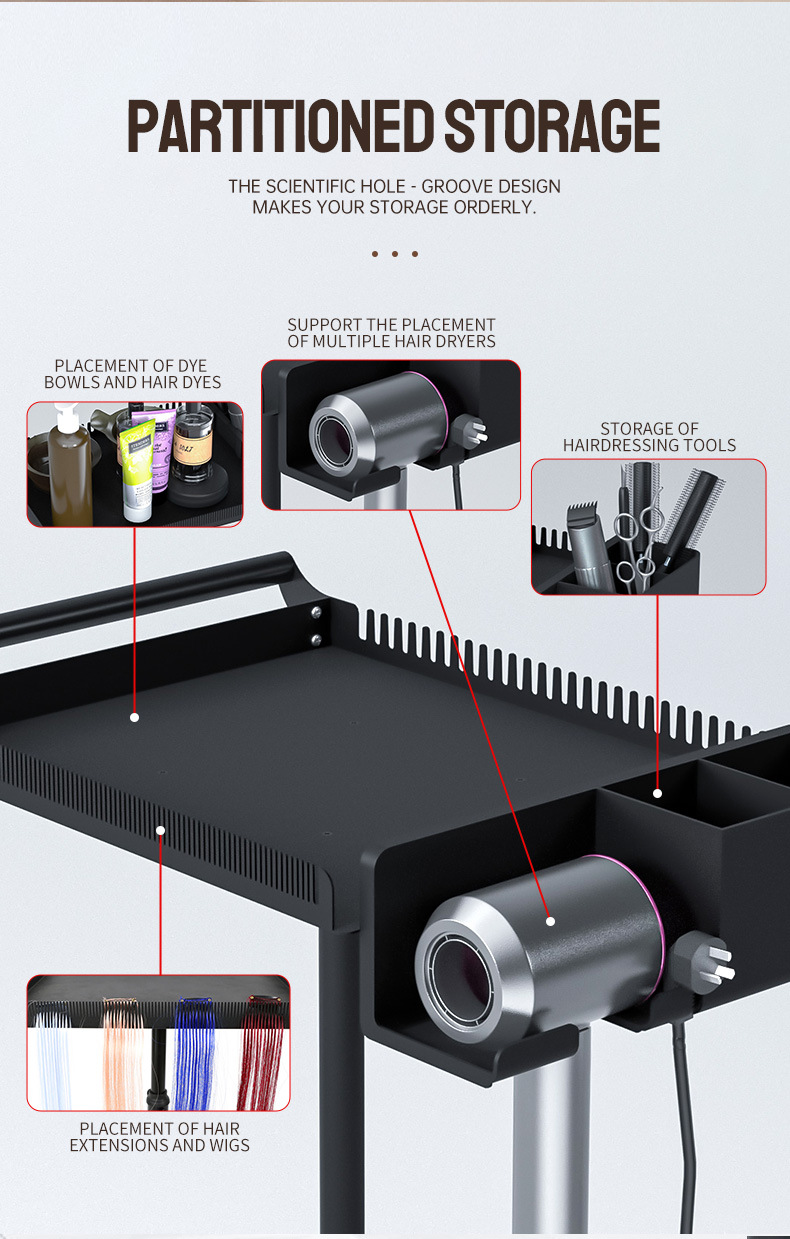 PARTITIONED STORAGE

THE SCIENTIFIC HOLE - GROOVE DESIGN MAKES YOUR STORAGE ORDERLY.

PLACEMENT OF DYE BOWLS AND HAIR DYES

SUPPORT THE PLACEMENT OF MULTIPLE HAIR DRYERS

STORAGE OF HAIRDRESSING TOOLS

PLACEMENT OF HAIR EXTENSIONS AND WIGS