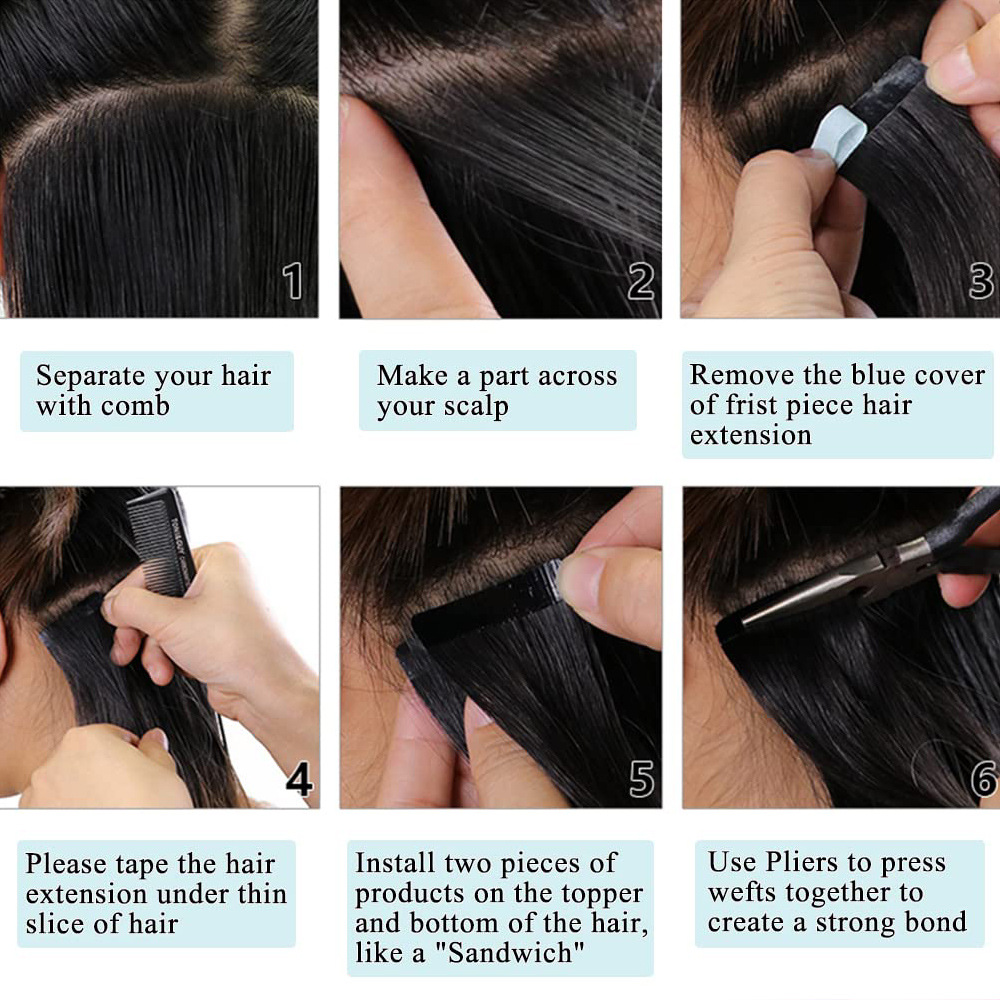 1

2

3

Separate your hair with comb

Make a part across your scalp

Remove the blue cover of frist piece hair extension

4

5

6

Please tape the hair extension under thin slice of hair

Install two pieces of products on the topper and bottom of the hair, like a "Sandwich"

Use Pliers to press wefts together to create a strong bond