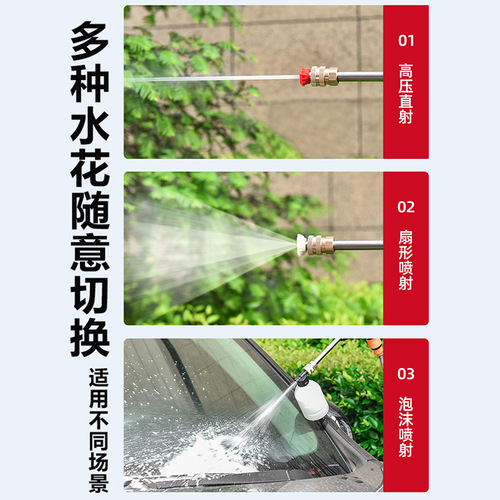 多种水花随意切换
适用不同场景

01
高压直射

02
扇形喷射

03
泡沫喷射