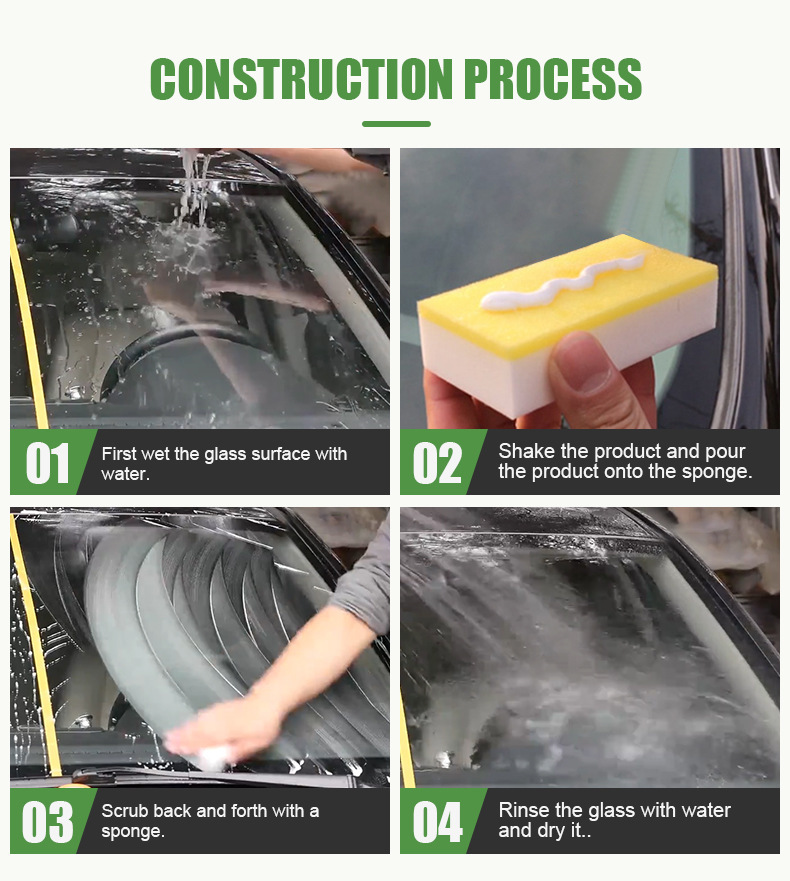 CONSTRUCTION PROCESS

01 First wet the glass surface with water.

02 Shake the product and pour the product onto the sponge.

03 Scrub back and forth with a sponge.

04 Rinse the glass with water and dry it..