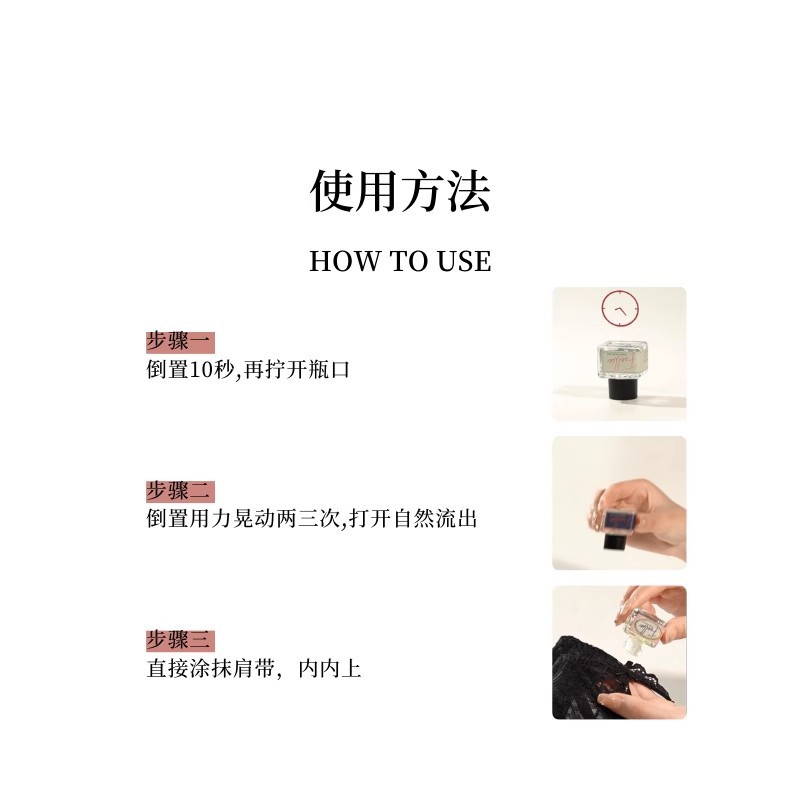 使用方法

HOW TO USE

步骤一
倒置10秒,再拧开瓶口

步骤二
倒置用力晃动两三次,打开自然流出

步骤三
直接涂抹肩带，内内上