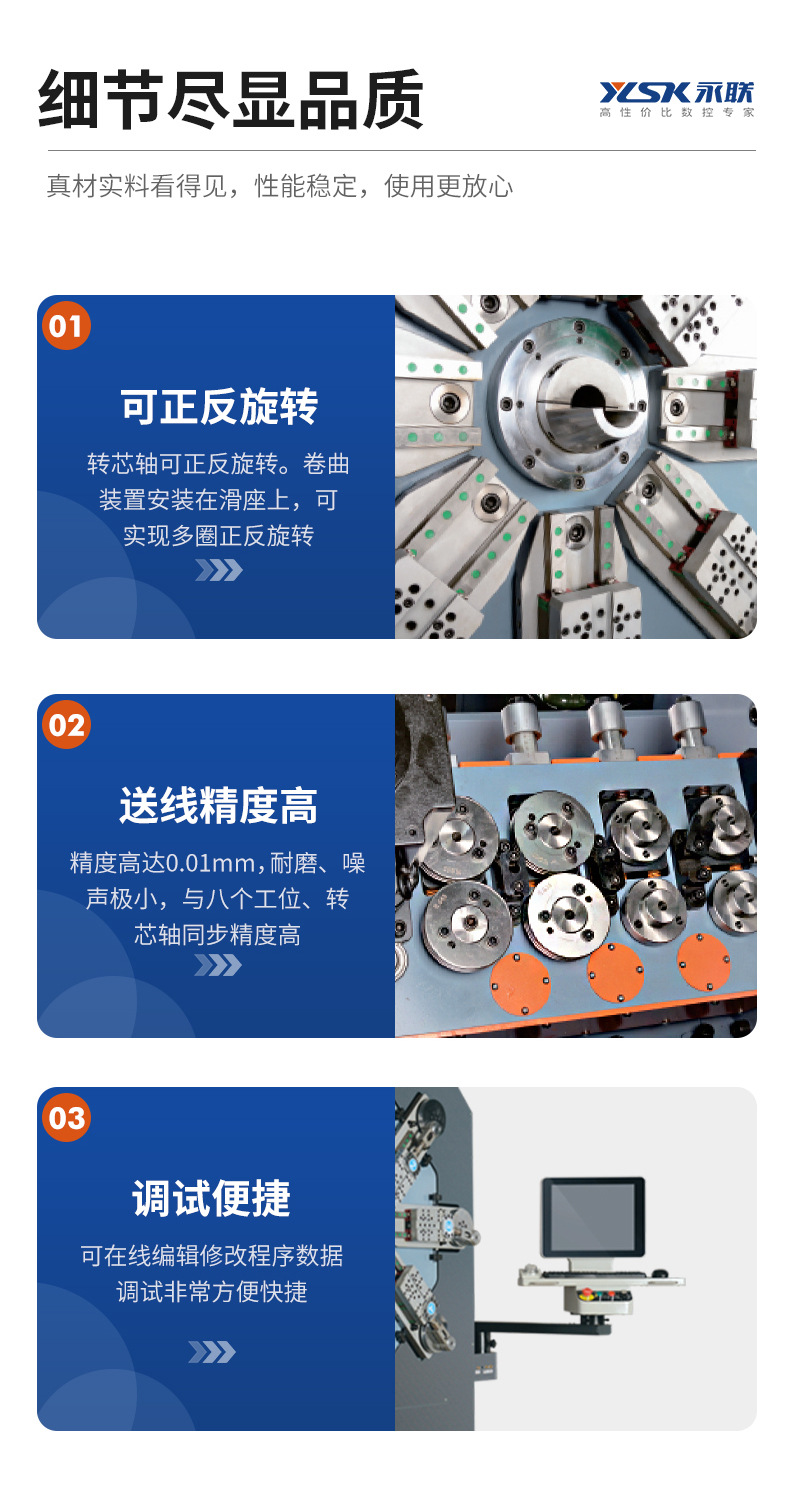 细节尽显品质

YLSK 永联
高性价比数控专家

真材实料看得见，性能稳定，使用更放心

01

可正反旋转

转芯轴可正反旋转。卷曲装置安装在滑座上，可实现多圈正反旋转

02

送线精度高

精度高达0.01mm，耐磨、噪声极小，与八个工位、转芯轴同步精度高

03

调试便捷

可在线编辑修改程序数据调试非常方便快捷