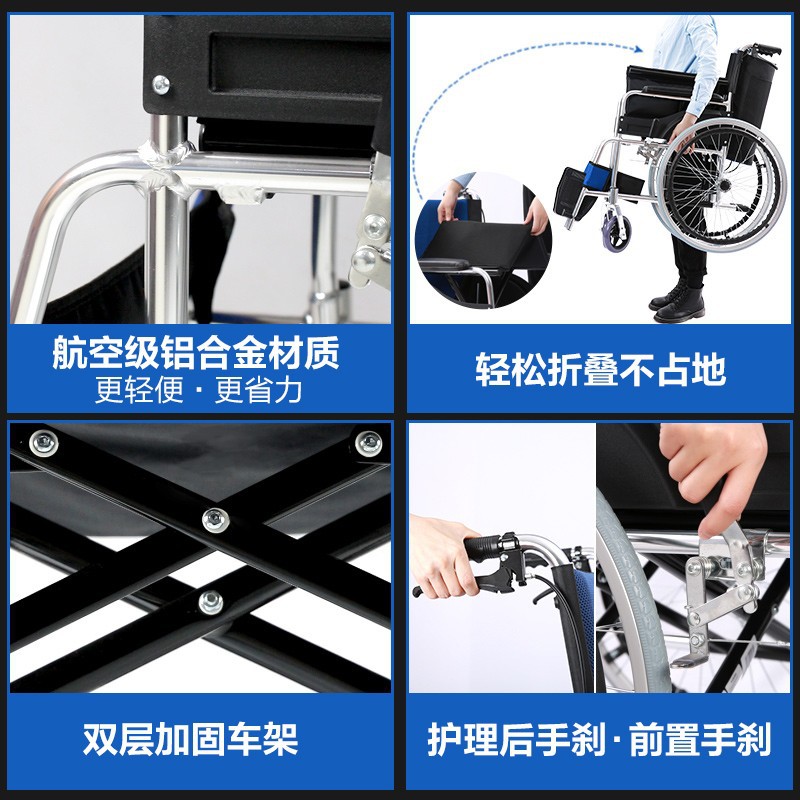 航空级铝合金材质
更轻便 · 更省力

轻松折叠不占地

双层加固车架

护理后手刹·前置手刹