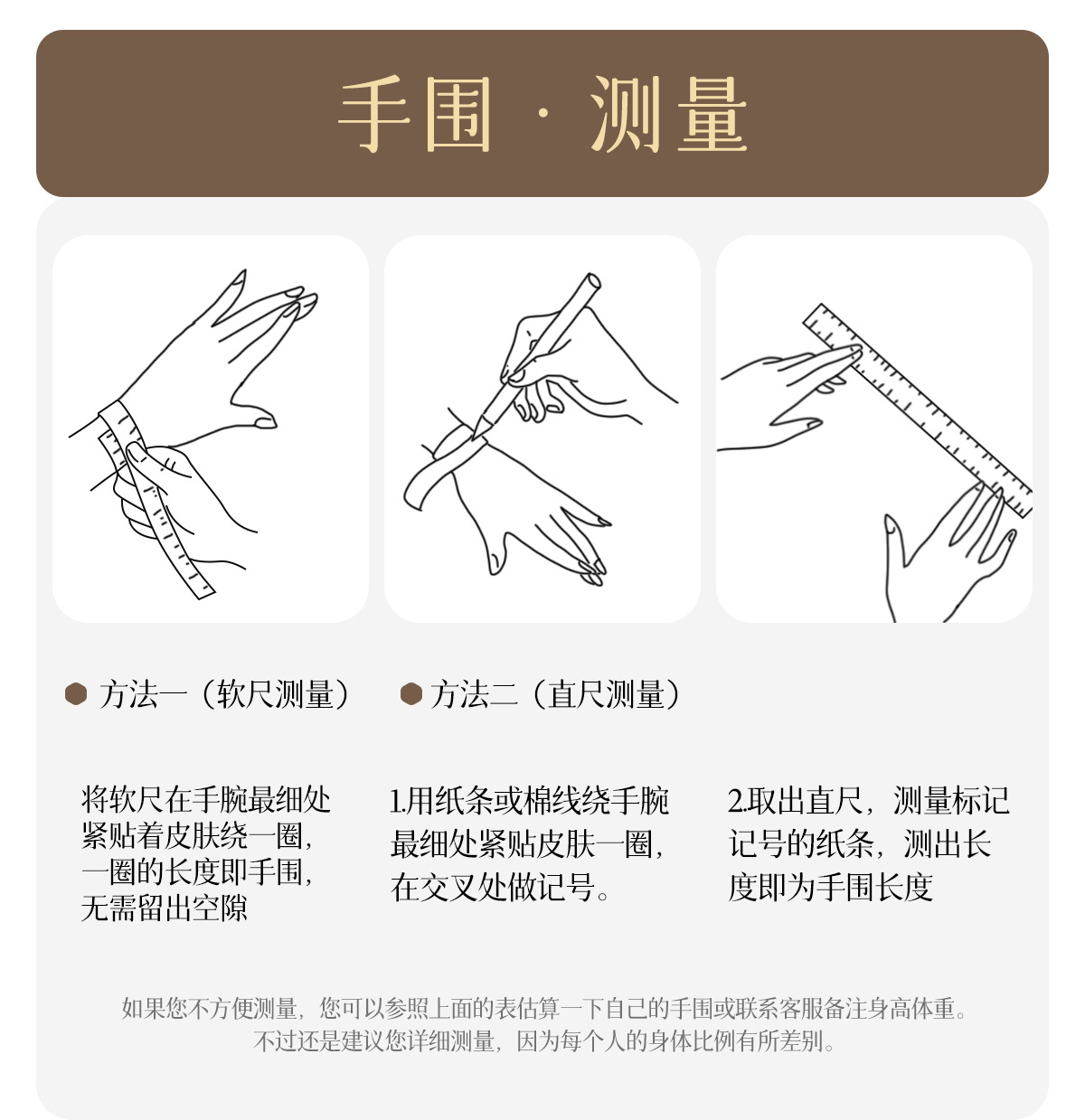 手围 · 测量

方法一（软尺测量）

方法二（直尺测量）

将软尺在手腕最细处紧贴着皮肤绕一圈，一圈的长度即手围，无需留出空隙

1.用纸条或棉线绕手腕最细处紧贴皮肤一圈，在交叉处做记号。

2.取出直尺，测量标记记号的纸条，测出长度即为手围长度

如果您不方便测量，您可以参照上面的表估算一下自己的手围或联系客服备注身高体重。
不过还是建议您详细测量，因为每个人的身体比例有所差别。