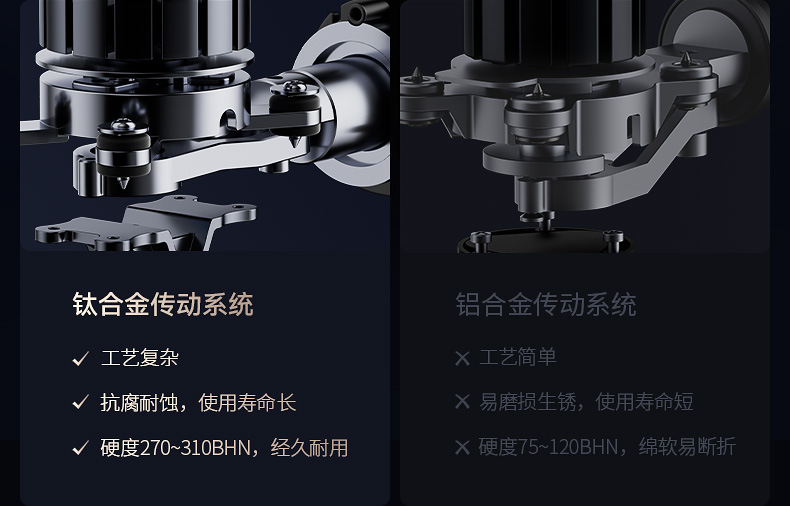 钛合金传动系统

✓ 工艺复杂

✓ 抗腐耐蚀，使用寿命长

✓ 硬度270~310BHN，经久耐用

铝合金传动系统

✕ 工艺简单

✕ 易磨损生锈，使用寿命短

✕ 硬度75~120BHN，绵软易断折