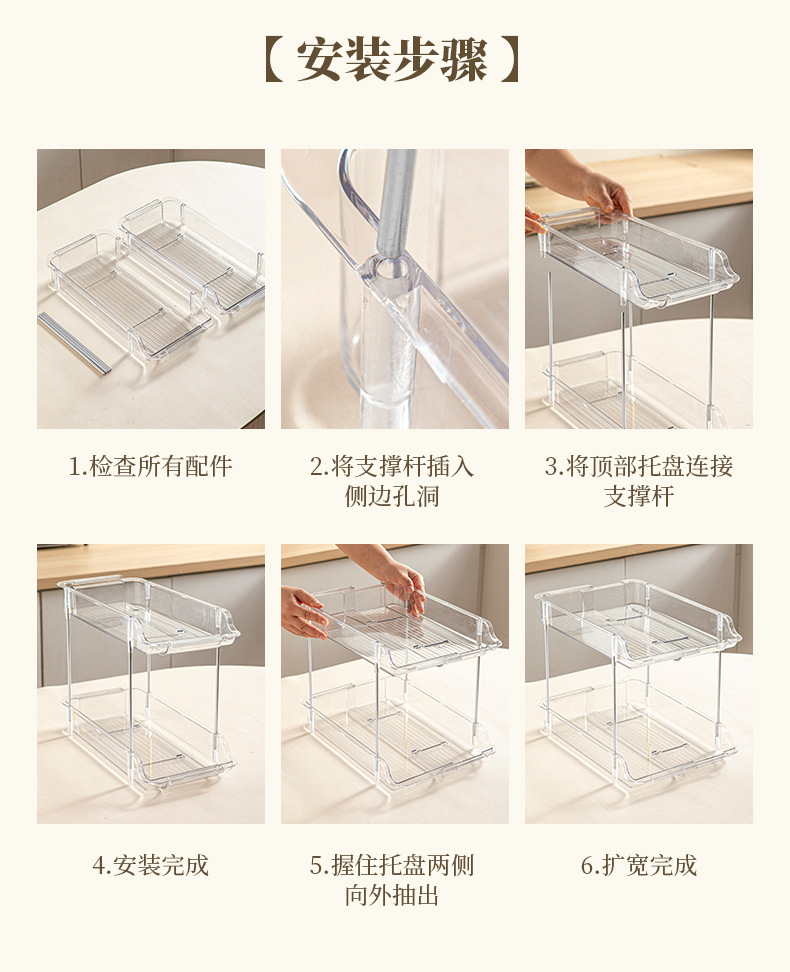 【安装步骤】

1.检查所有配件

2.将支撑杆插入侧边孔洞

3.将顶部托盘连接支撑杆

4.安装完成

5.握住托盘两侧向外抽出

6.扩宽完成