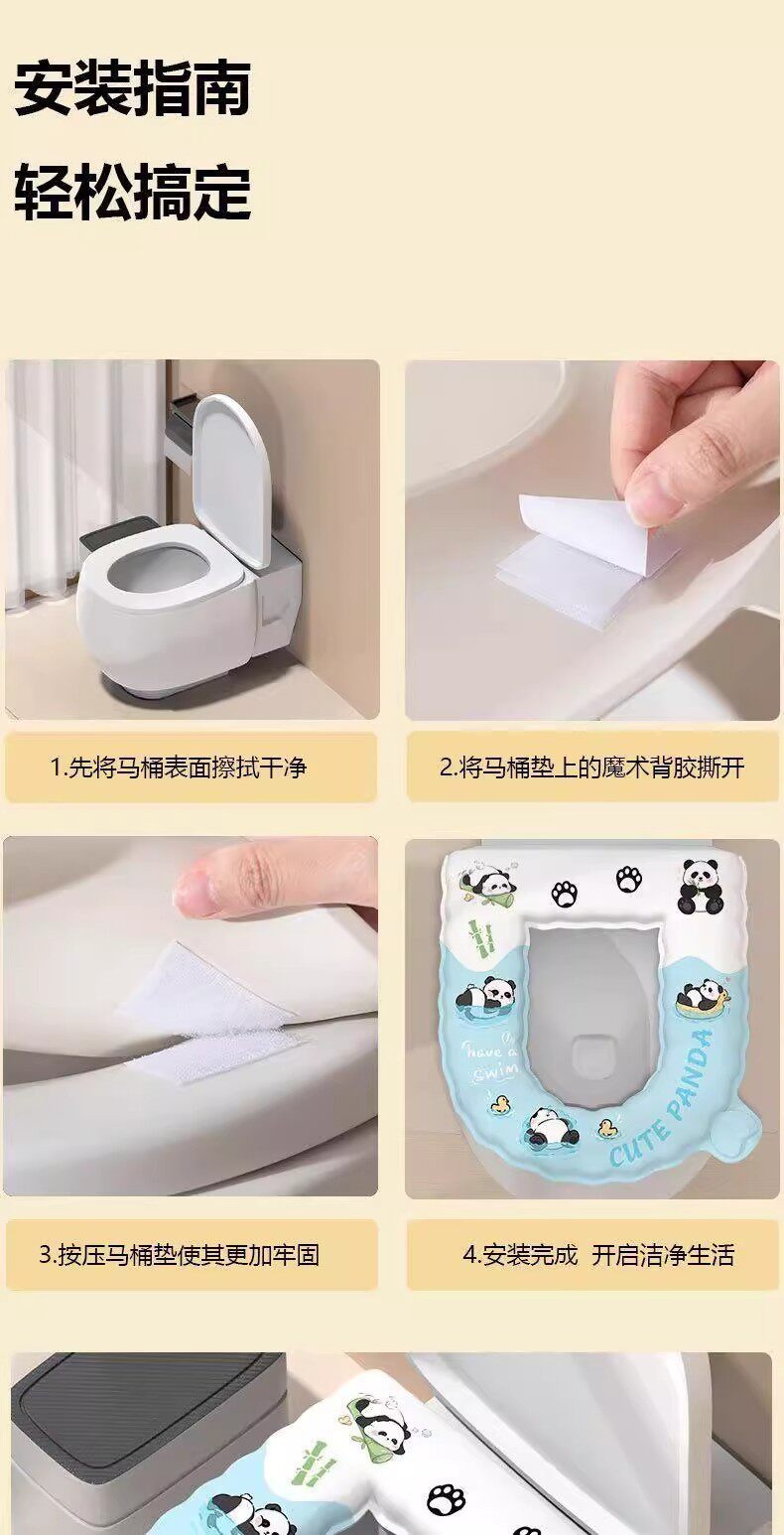 安装指南
轻松搞定

1.先将马桶表面擦拭干净

2.将马桶垫上的魔术背胶撕开

have a swim

CUTE PANDA

3.按压马桶垫使其更加牢固

4.安装完成 开启洁净生活