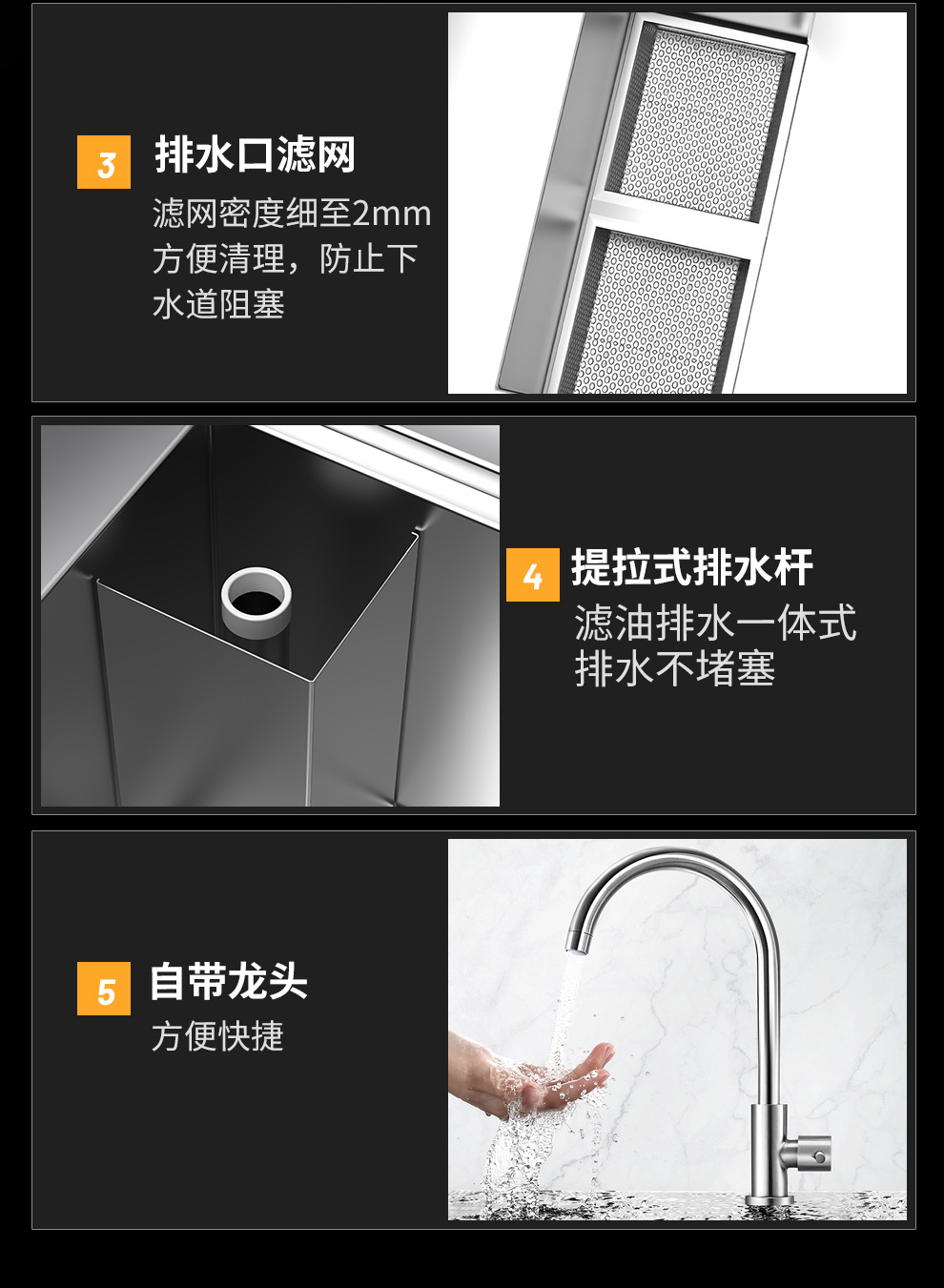 3 排水口滤网

滤网密度细至2mm 方便清理，防止下水道阻塞

4 提拉式排水杆

滤油排水一体式 排水不堵塞

5 自带龙头

方便快捷