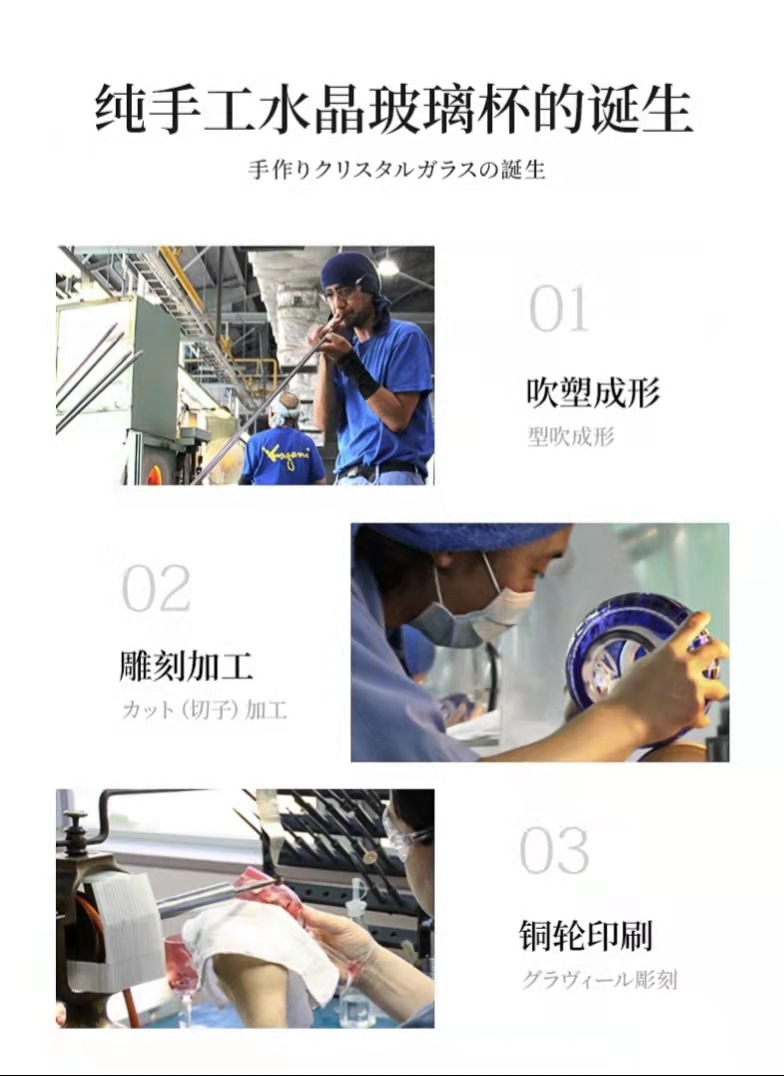 纯手工水晶玻璃杯的诞生

手作りクリスタルガラスの誕生

Kagami

01

吹塑成形

型吹成形

02

雕刻加工

カット（切子）加工

03

铜轮印刷

グラヴィール彫刻