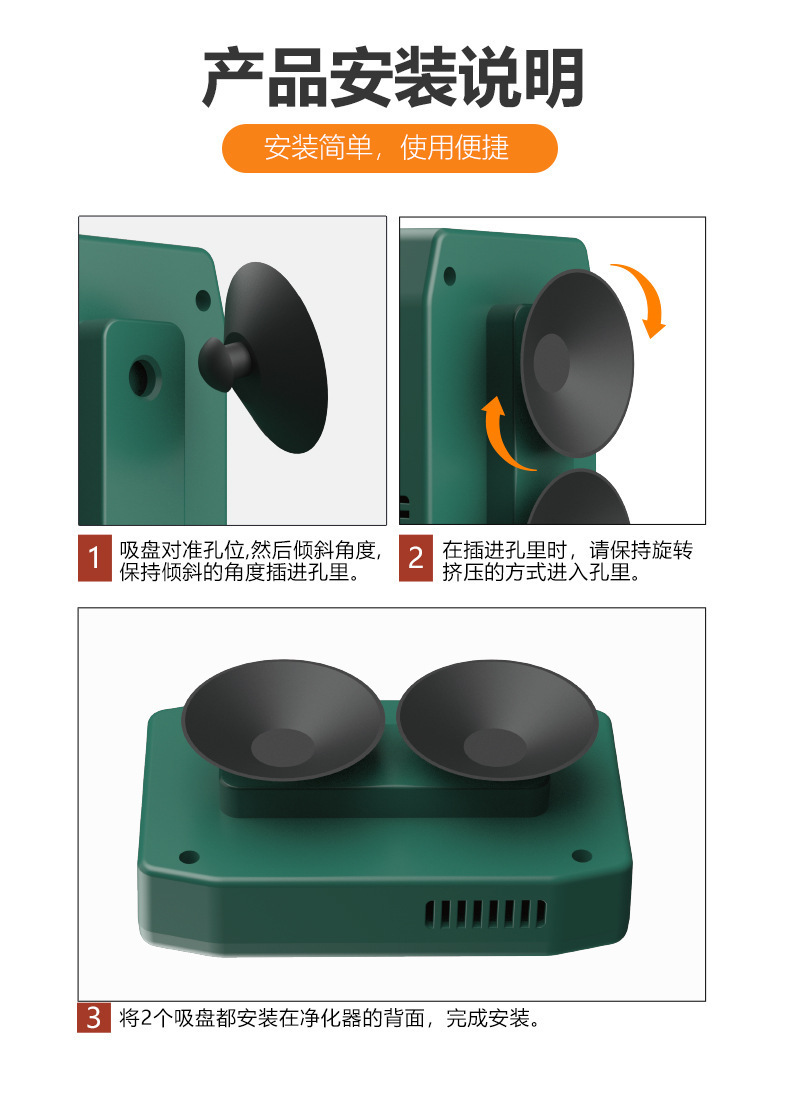 产品安装说明

安装简单，使用便捷

1 吸盘对准孔位,然后倾斜角度,保持倾斜的角度插进孔里。

2 在插进孔里时，请保持旋转挤压的方式进入孔里。

3 将2个吸盘都安装在净化器的背面，完成安装。