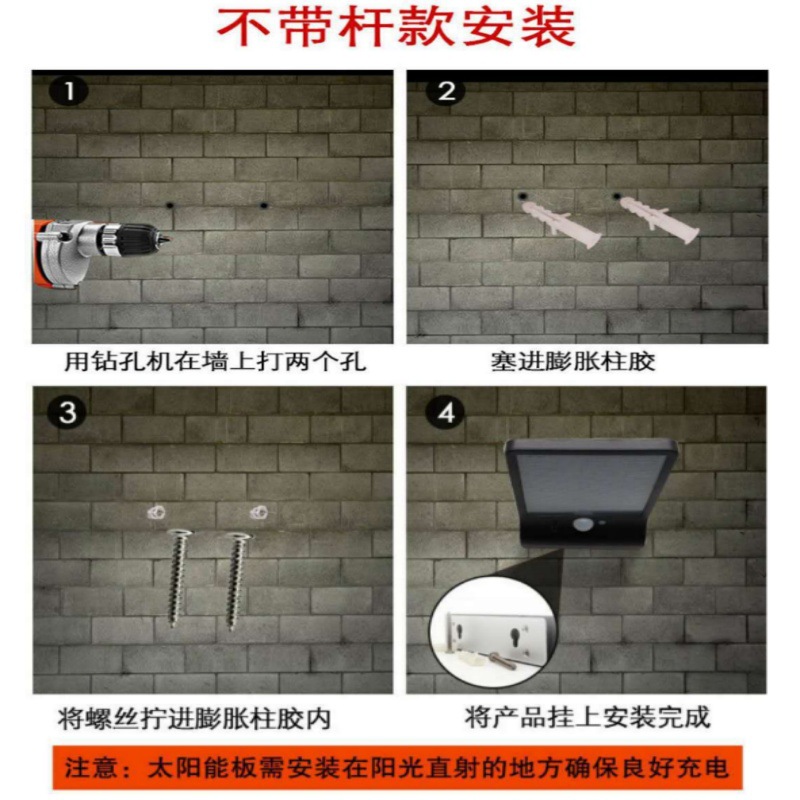 不带杆款安装

1
用钻孔机在墙上打两个孔

2
塞进膨胀柱胶

3
将螺丝拧进膨胀柱胶内

4
将产品挂上安装完成

注意：太阳能板需安装在阳光直射的地方确保良好充电