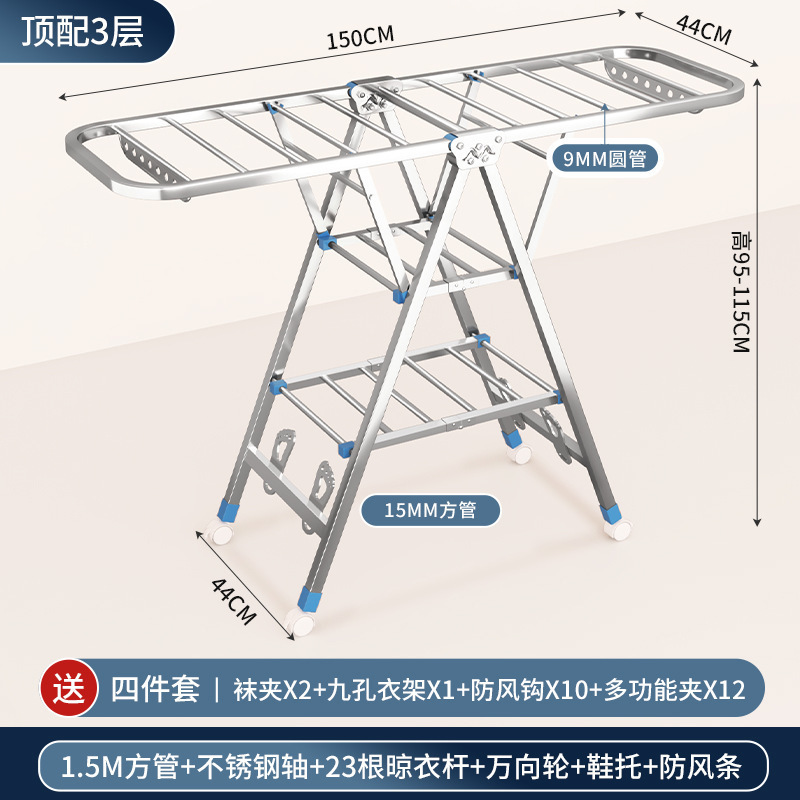 顶配3层

150CM

44CM

9MM圆管

高95-115CM

15MM方管

44CM

送 四件套 | 袜夹X2+九孔衣架X1+防风钩X10+多功能夹X12

1.5M方管+不锈钢轴+23根晾衣杆+万向轮+鞋托+防风条