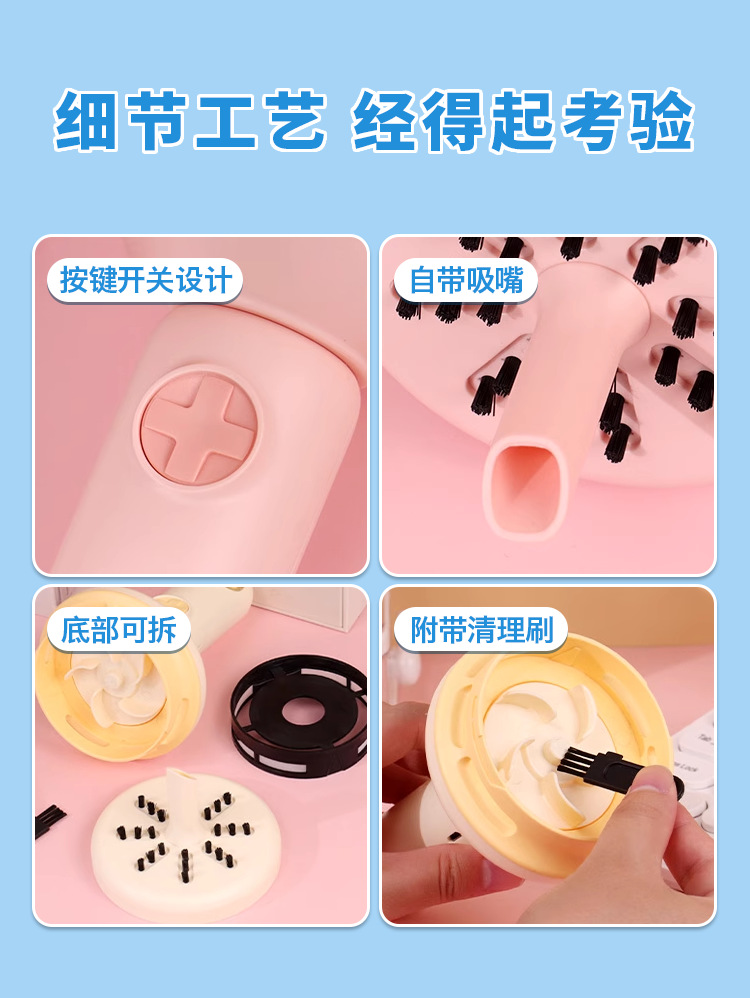 细节工艺 经得起考验

按键开关设计

自带吸嘴

底部可拆

附带清理刷