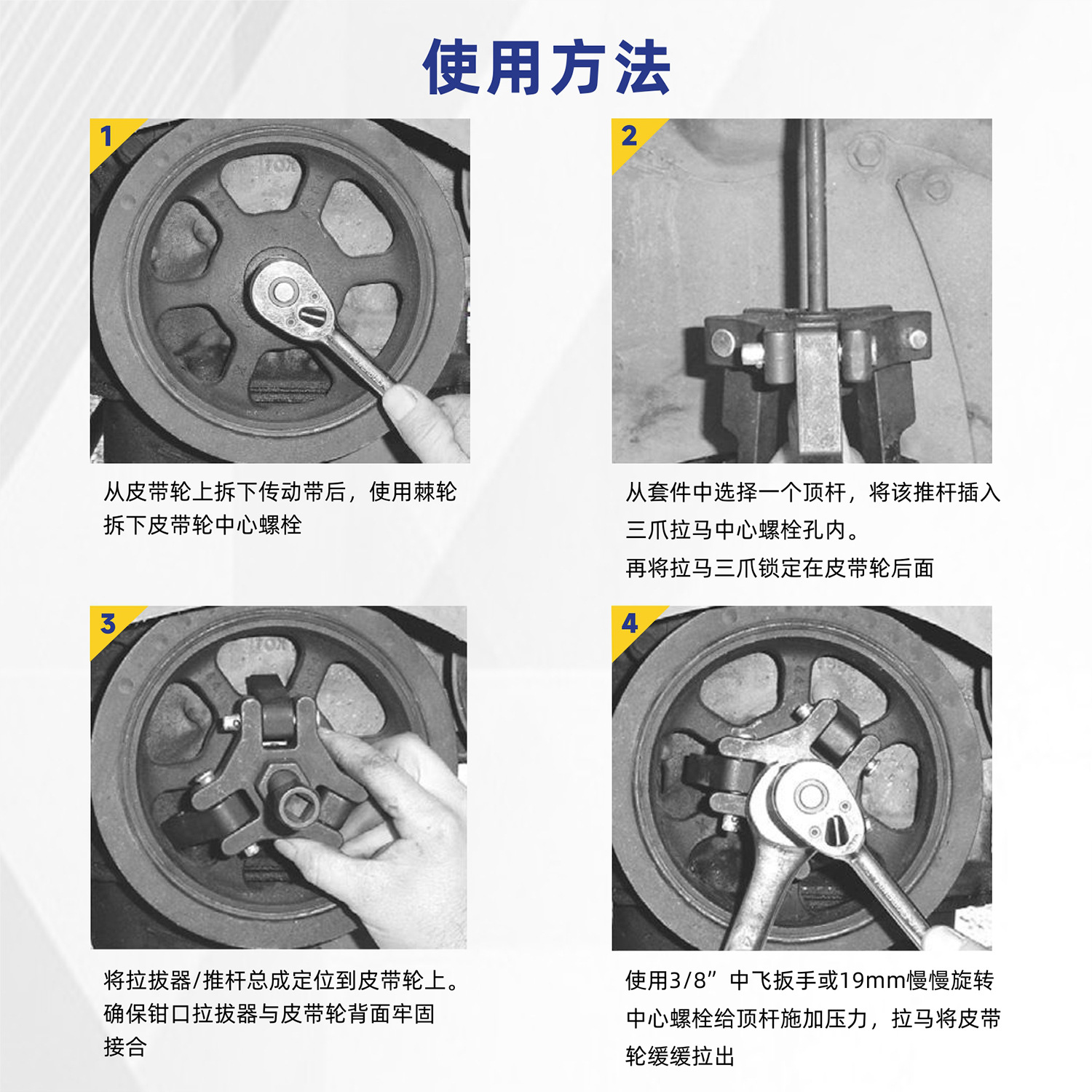 使用方法

1

从皮带轮上拆下传动带后，使用棘轮拆下皮带轮中心螺栓

2

从套件中选择一个顶杆，将该推杆插入三爪拉马中心螺栓孔内。
再将拉马三爪锁定在皮带轮后面

3

将拉拔器/推杆总成定位到皮带轮上。确保钳口拉拔器与皮带轮背面牢固接合

4

使用3/8”中飞扳手或19mm慢慢旋转中心螺栓给顶杆施加压力，拉马将皮带轮缓缓拉出