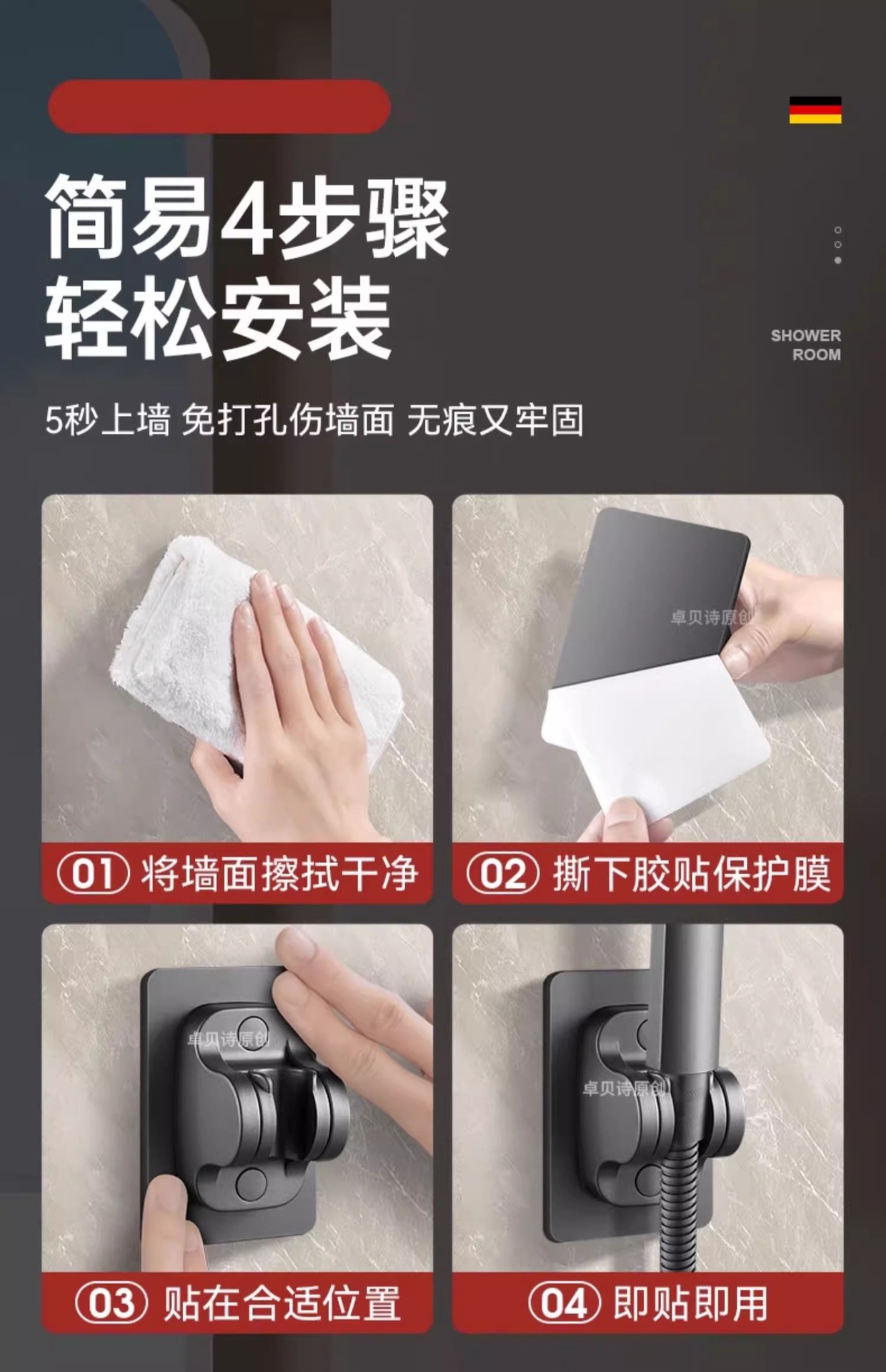 简易4步骤
轻松安装

SHOWER
ROOM

5秒上墙 免打孔伤墙面 无痕又牢固

卓贝诗原创

01 将墙面擦拭干净

02 撕下胶贴保护膜

卓贝诗原创

卓贝诗原创

03 贴在合适位置

04 即贴即用