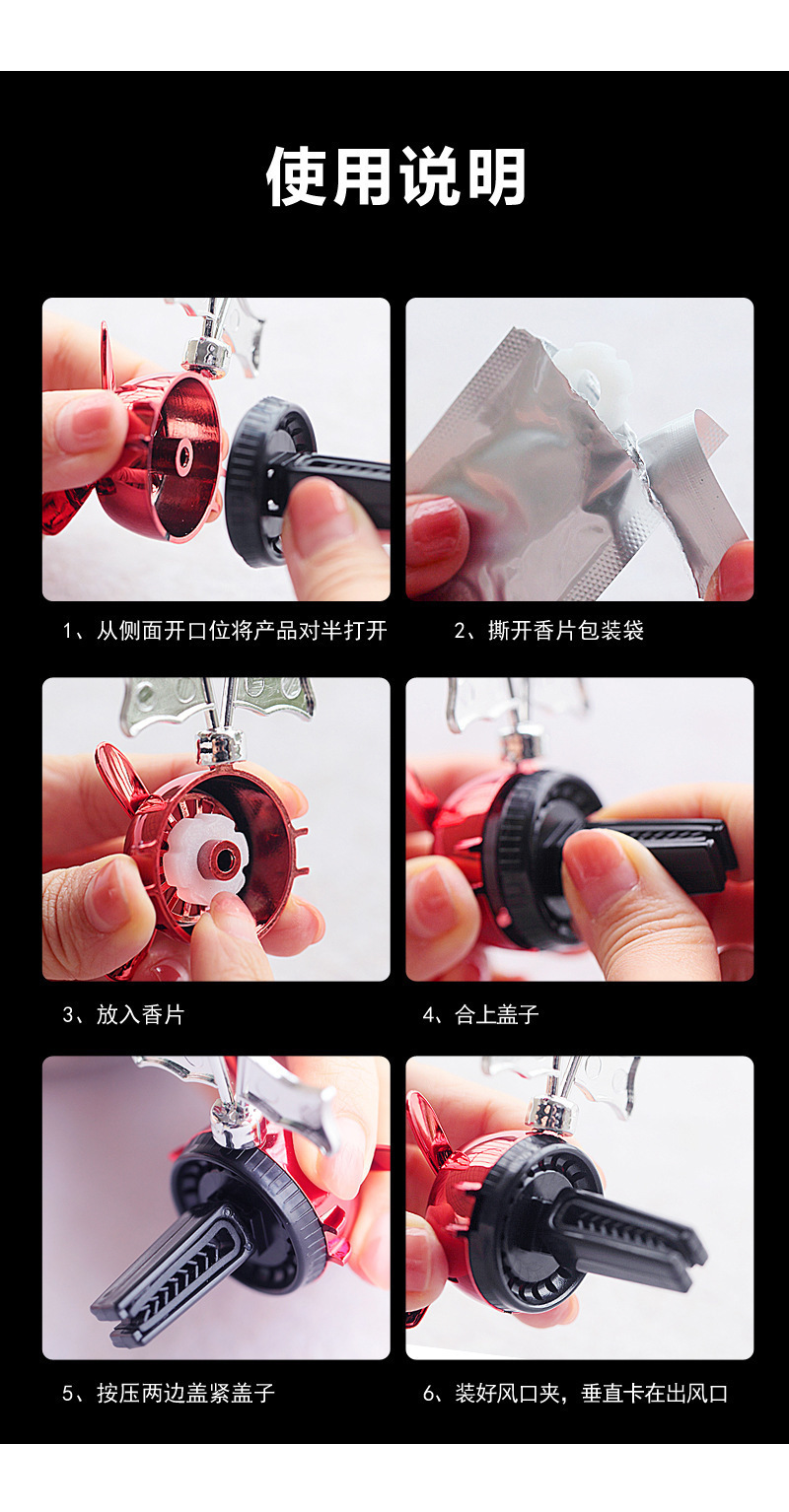 使用说明

1、从侧面开口位将产品对半打开

2、撕开香片包装袋

3、放入香片

4、合上盖子

5、按压两边盖紧盖子

6、装好风口夹，垂直卡在出风口