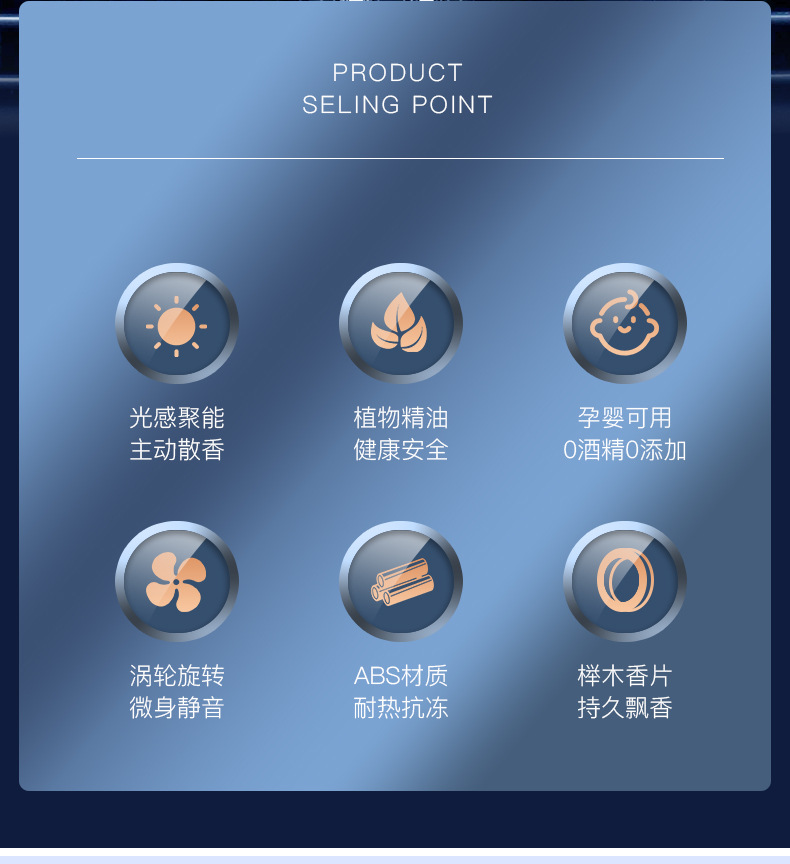 PRODUCT
SELING POINT

光感聚能
主动散香

植物精油
健康安全

孕婴可用
0酒精0添加

涡轮旋转
微身静音

ABS材质
耐热抗冻

榉木香片
持久飘香