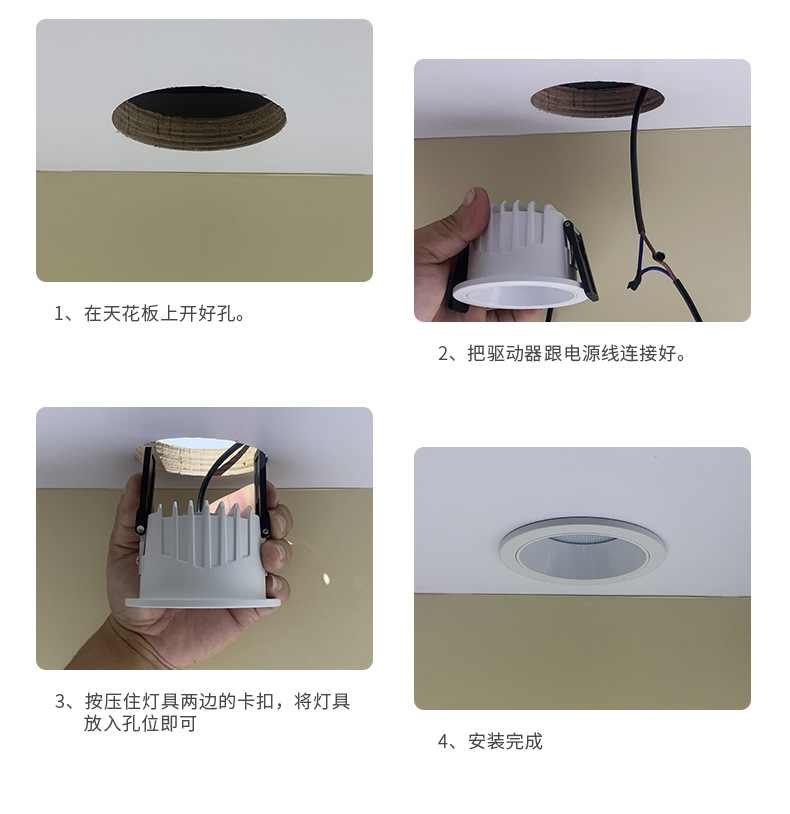 1、在天花板上开好孔。

2、把驱动器跟电源线连接好。

3、按压住灯具两边的卡扣，将灯具放入孔位即可

4、安装完成