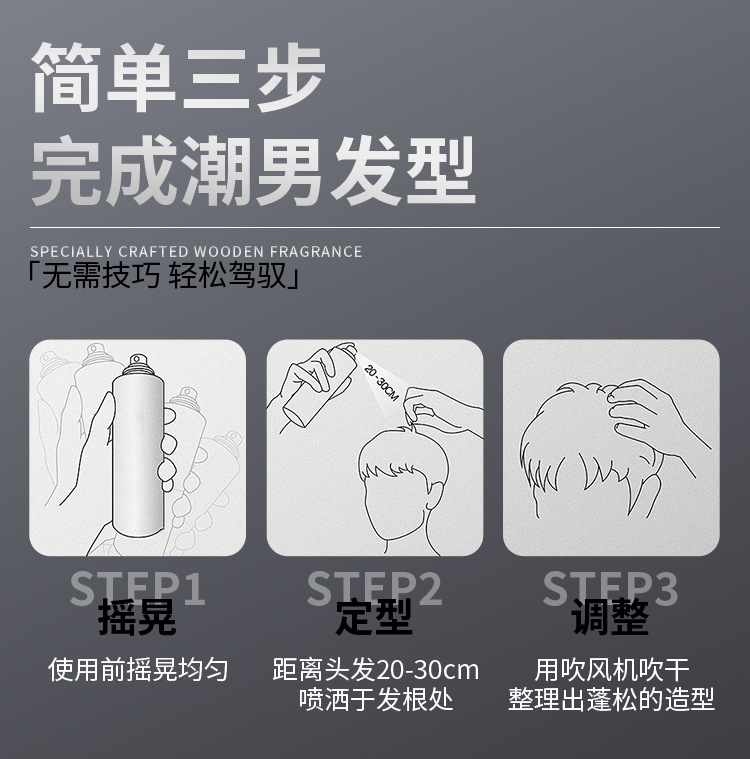 简单三步
完成潮男发型

SPECIALLY CRAFTED WOODEN FRAGRANCE
「无需技巧 轻松驾驭」

20-30CM

STEP1
摇晃
使用前摇晃均匀

STEP2
定型
距离头发20-30cm
喷洒于发根处

STEP3
调整
用吹风机吹干
整理出蓬松的造型