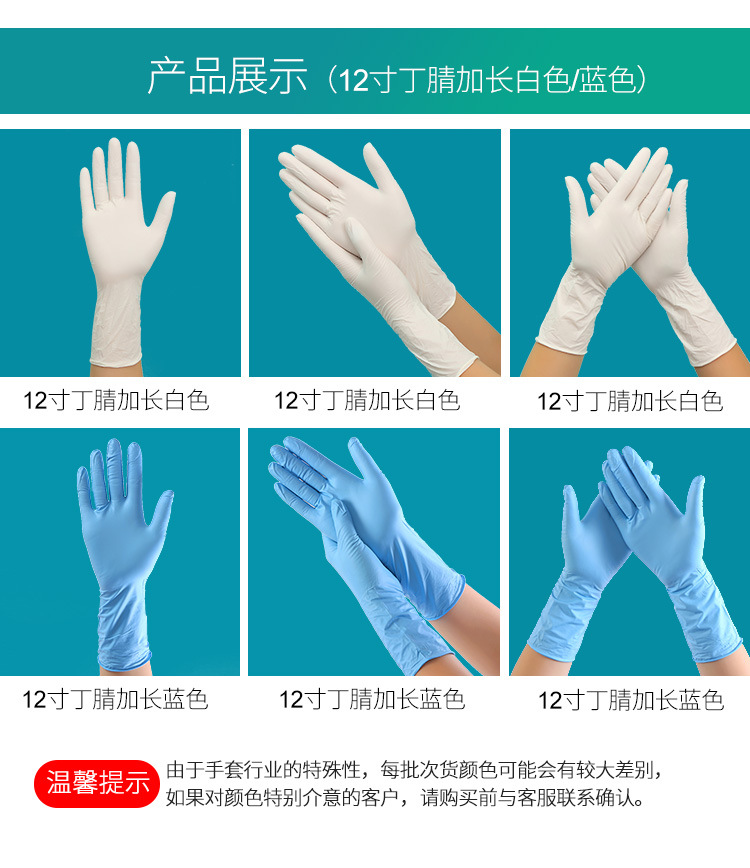 产品展示（12寸丁腈加长白色/蓝色）

12寸丁腈加长白色

12寸丁腈加长白色

12寸丁腈加长白色

12寸丁腈加长蓝色

12寸丁腈加长蓝色

12寸丁腈加长蓝色

温馨提示

由于手套行业的特殊性，每批次货颜色可能会有较大差别，如果对颜色特别介意的客户，请购买前与客服联系确认。