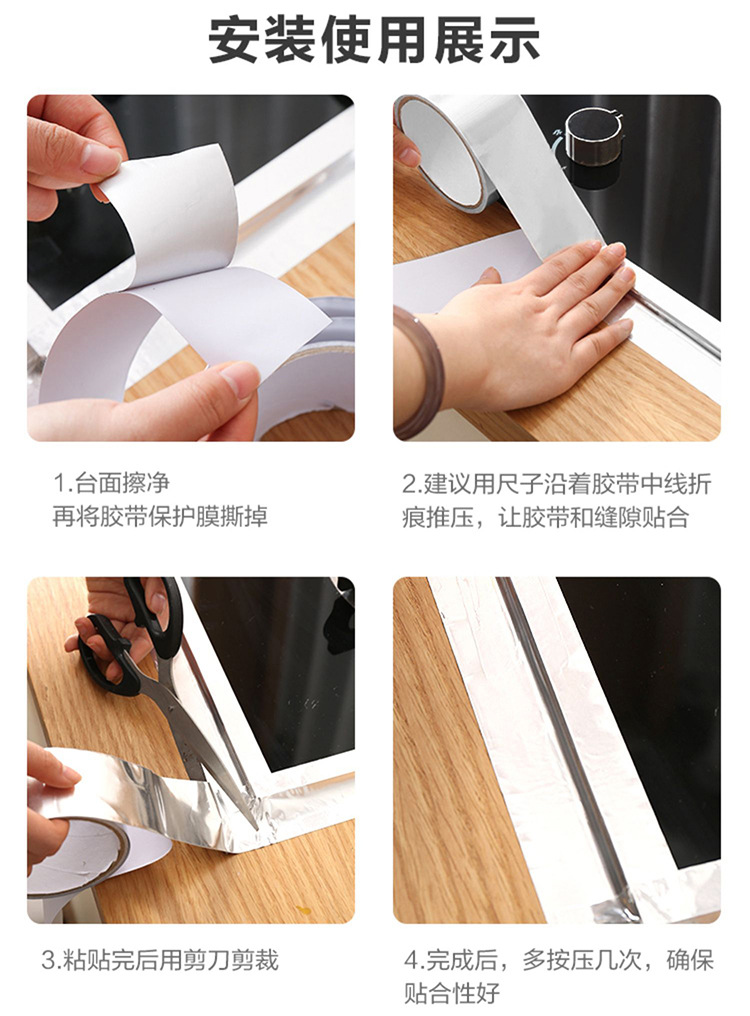 安装使用展示

1.台面擦净
再将胶带保护膜撕掉

2.建议用尺子沿着胶带中线折痕推压，让胶带和缝隙贴合

3.粘贴完后用剪刀剪裁

4.完成后，多按压几次，确保贴合性好