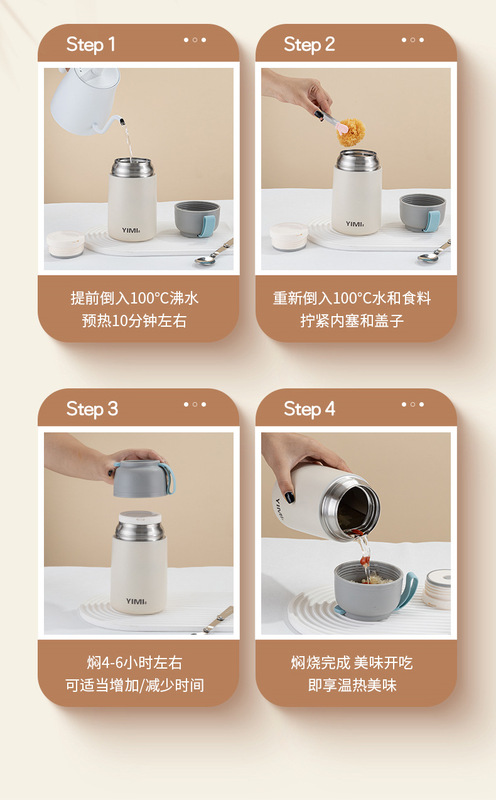 Step 1

YIMI

提前倒入100°C沸水
预热10分钟左右

Step 2

YIMI

重新倒入100°C水和食料
拧紧内塞和盖子

Step 3

YIMI

焖4-6小时左右
可适当增加/减少时间

Step 4

YIMI

焖烧完成 美味开吃
即享温热美味