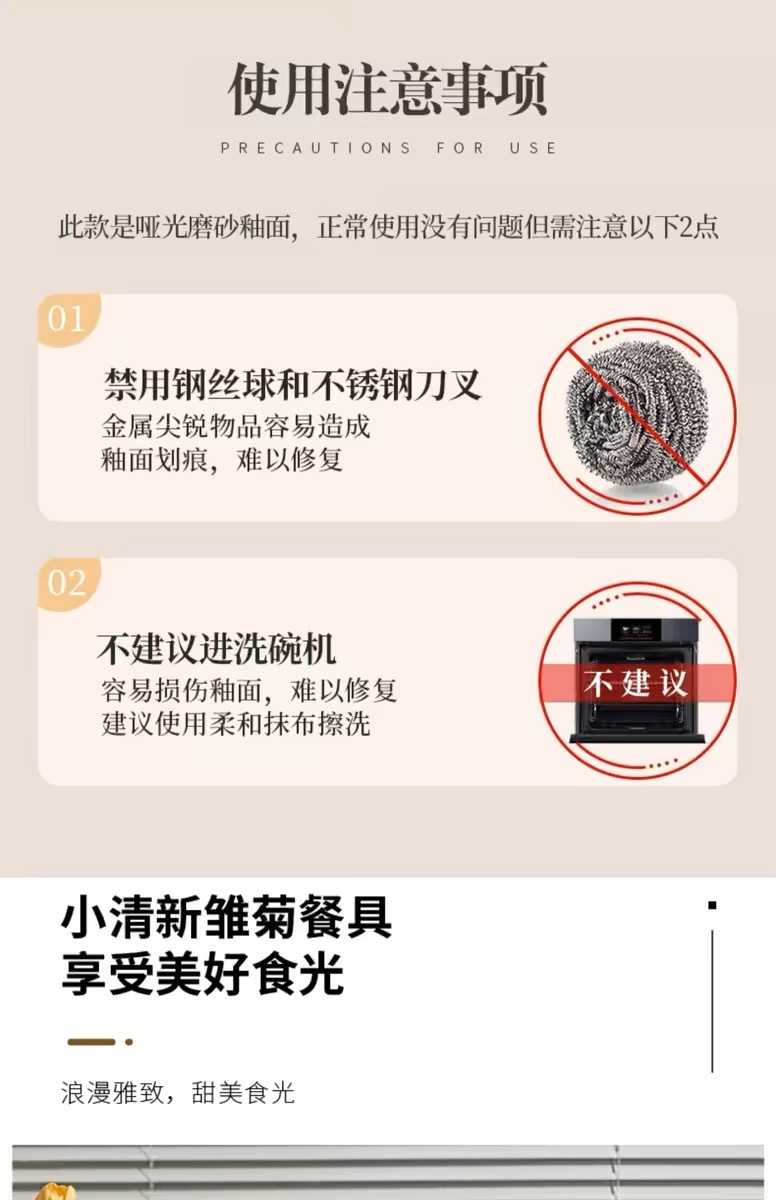 使用注意事项

PRECAUTIONS FOR USE

此款是哑光磨砂釉面，正常使用没有问题但需注意以下2点

01

禁用钢丝球和不锈钢刀叉

金属尖锐物品容易造成釉面划痕，难以修复

02

不建议进洗碗机

容易损伤釉面，难以修复
建议使用柔和抹布擦洗

不建议

小清新雏菊餐具
享受美好食光

浪漫雅致，甜美食光