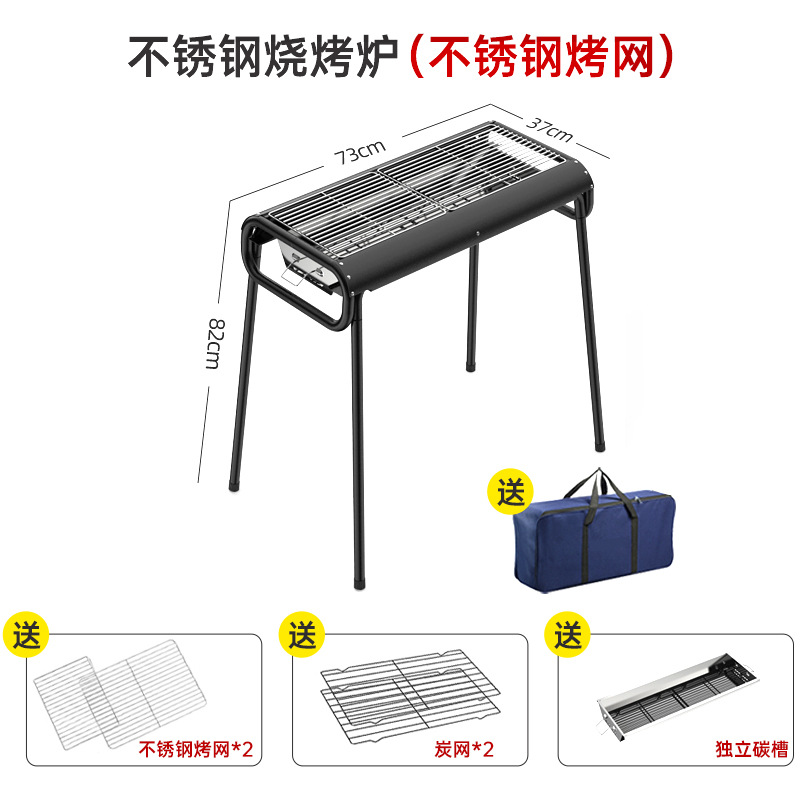 不锈钢烧烤炉（不锈钢烤网）

73cm

37cm

82cm

送

送

不锈钢烤网*2

送

炭网*2

送

独立碳槽