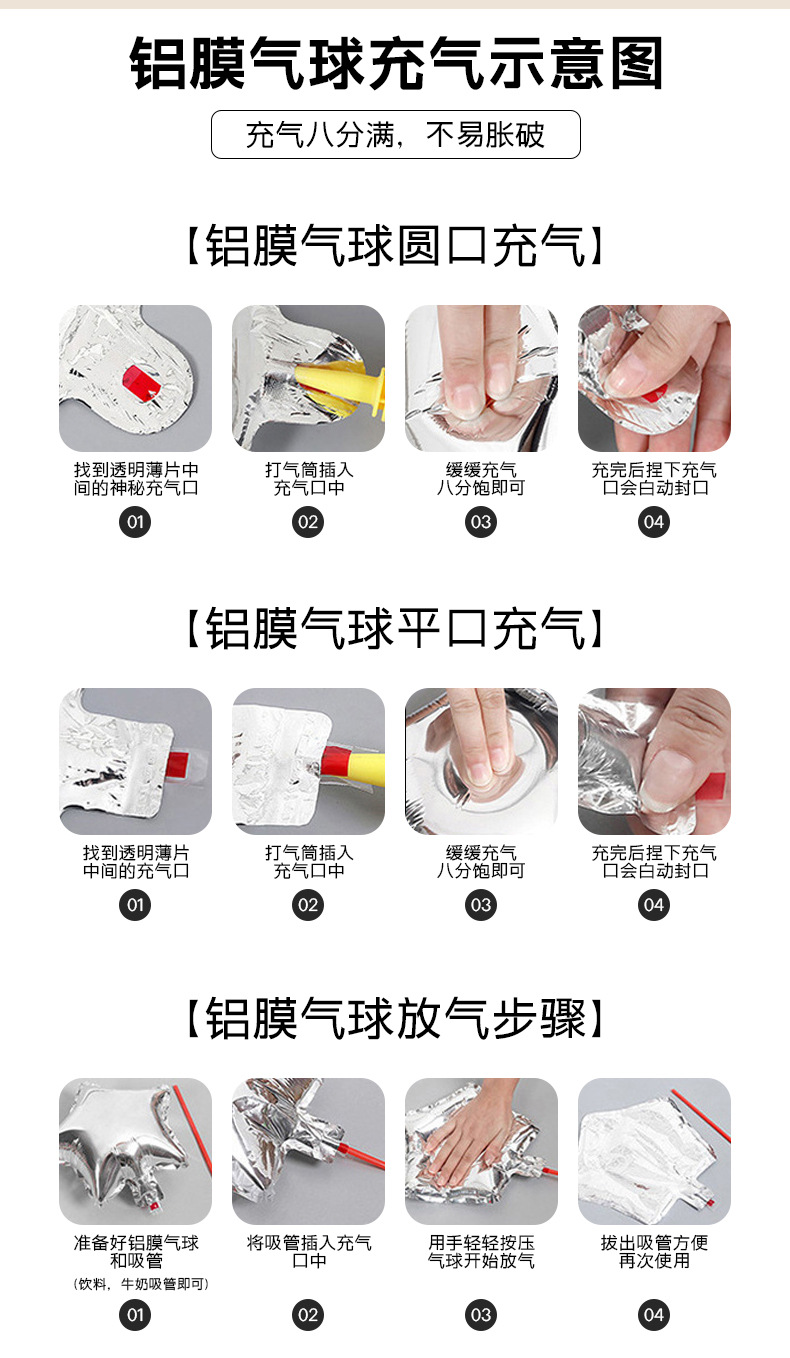 铝膜气球充气示意图

充气八分满，不易胀破

【铝膜气球圆口充气】

找到透明薄片中间的神秘充气口
01

打气筒插入充气口中
02

缓缓充气八分饱即可
03

充完后捏下充气口会自动封口
04

【铝膜气球平口充气】

找到透明薄片中间的充气口
01

打气筒插入充气口中
02

缓缓充气八分饱即可
03

充完后捏下充气口会自动封口
04

【铝膜气球放气步骤】

准备好铝膜气球和吸管
（饮料，牛奶吸管即可）
01

将吸管插入充气口中
02

用手轻轻按压气球开始放气
03

拔出吸管方便再次使用
04