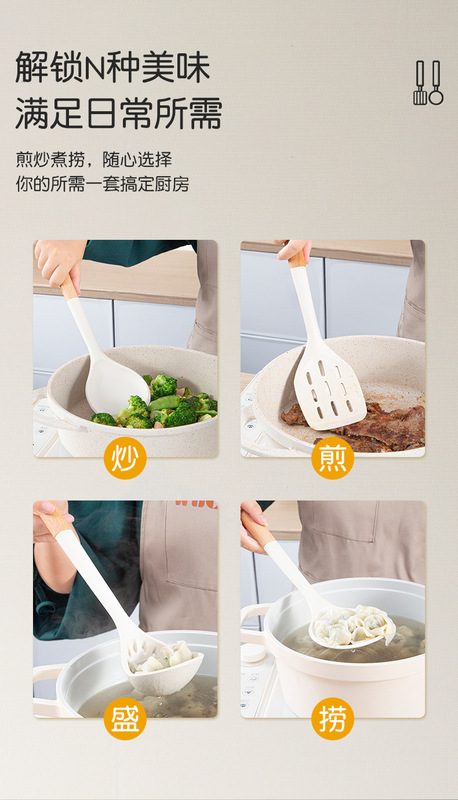 解锁N种美味
满足日常所需

煎炒煮捞，随心选择
你的所需一套搞定厨房

炒

煎

盛

捞