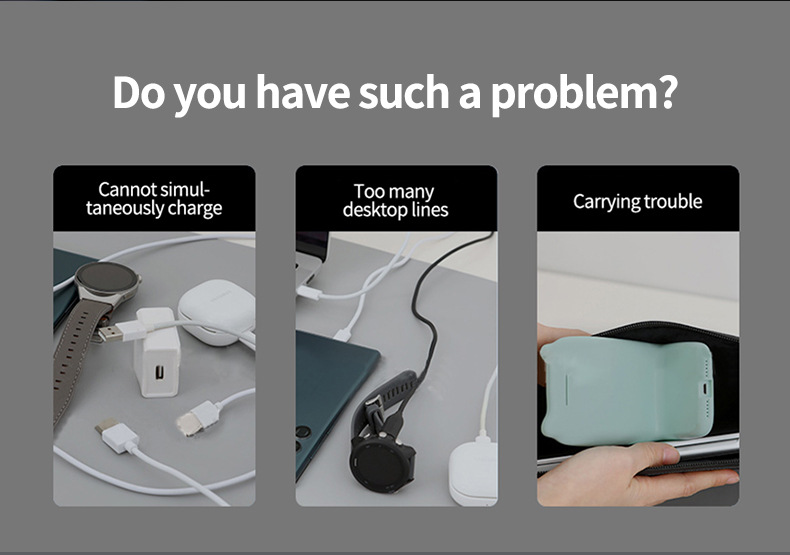 Do you have such a problem?

Cannot simultaneously charge

Too many desktop lines

Carrying trouble