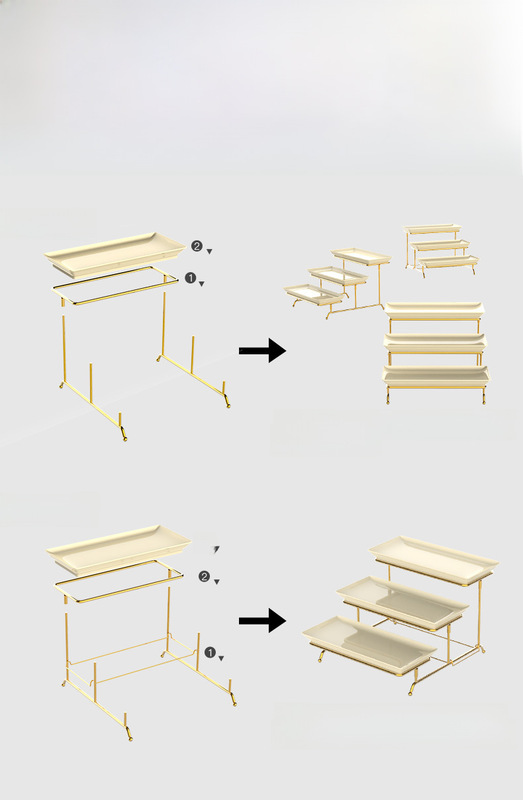 ❷
❶
❷
❶