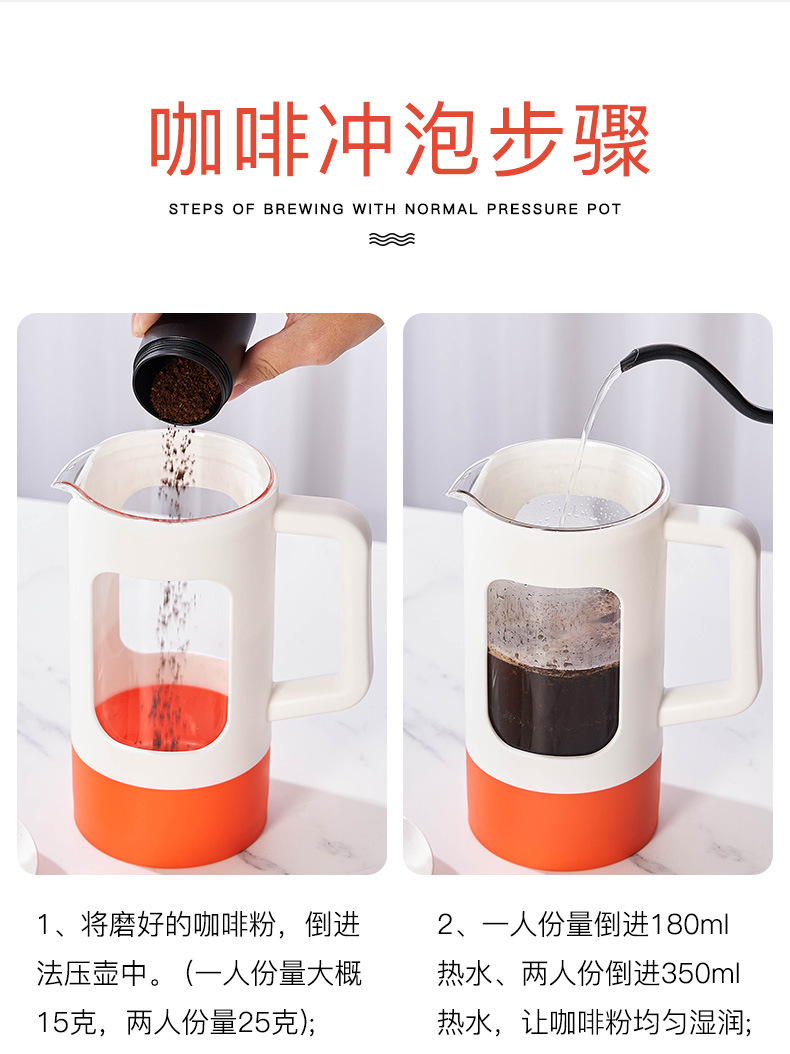 咖啡冲泡步骤

STEPS OF BREWING WITH NORMAL PRESSURE POT

1、将磨好的咖啡粉，倒进法压壶中。（一人份量大概15克，两人份量25克）;

2、一人份量倒进180ml热水、两人份倒进350ml热水，让咖啡粉均匀湿润;