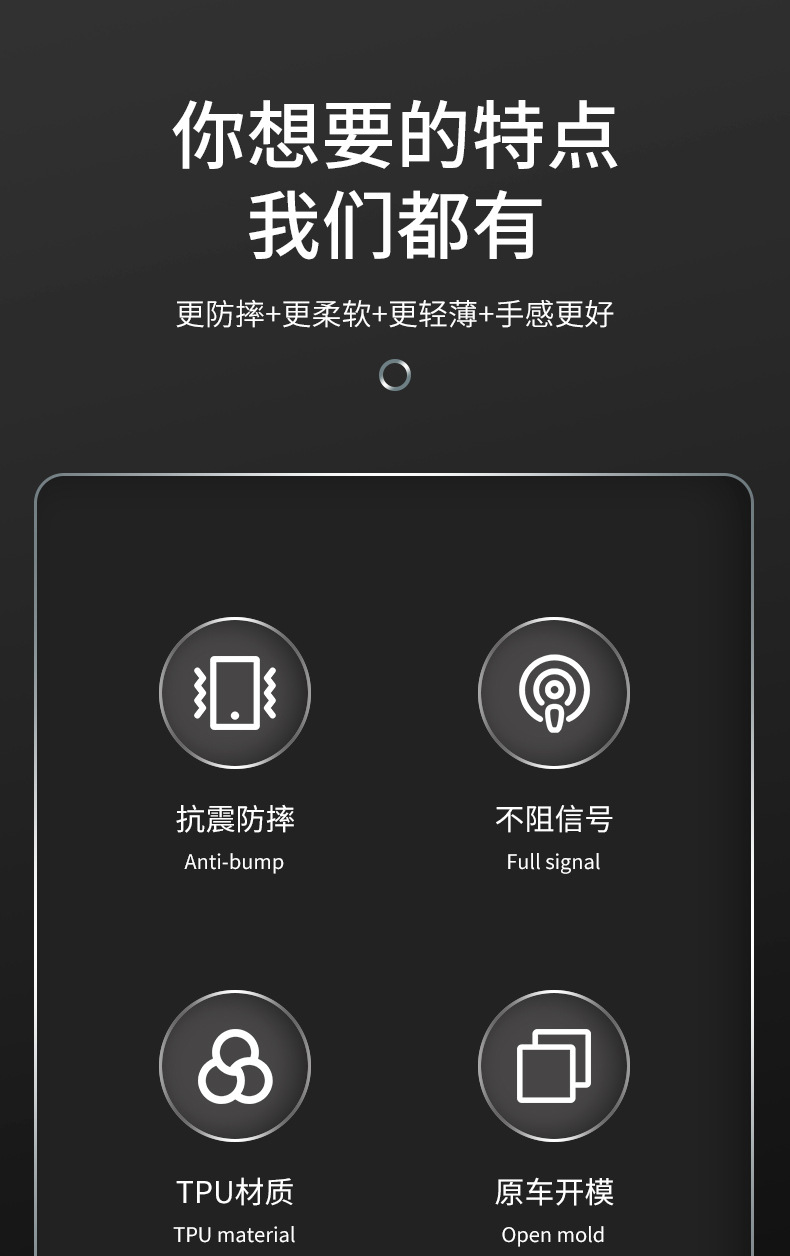 你想要的特点
我们都有

更防摔+更柔软+更轻薄+手感更好

抗震防摔
Anti-bump

不阻信号
Full signal

TPU材质
TPU material

原车开模
Open mold