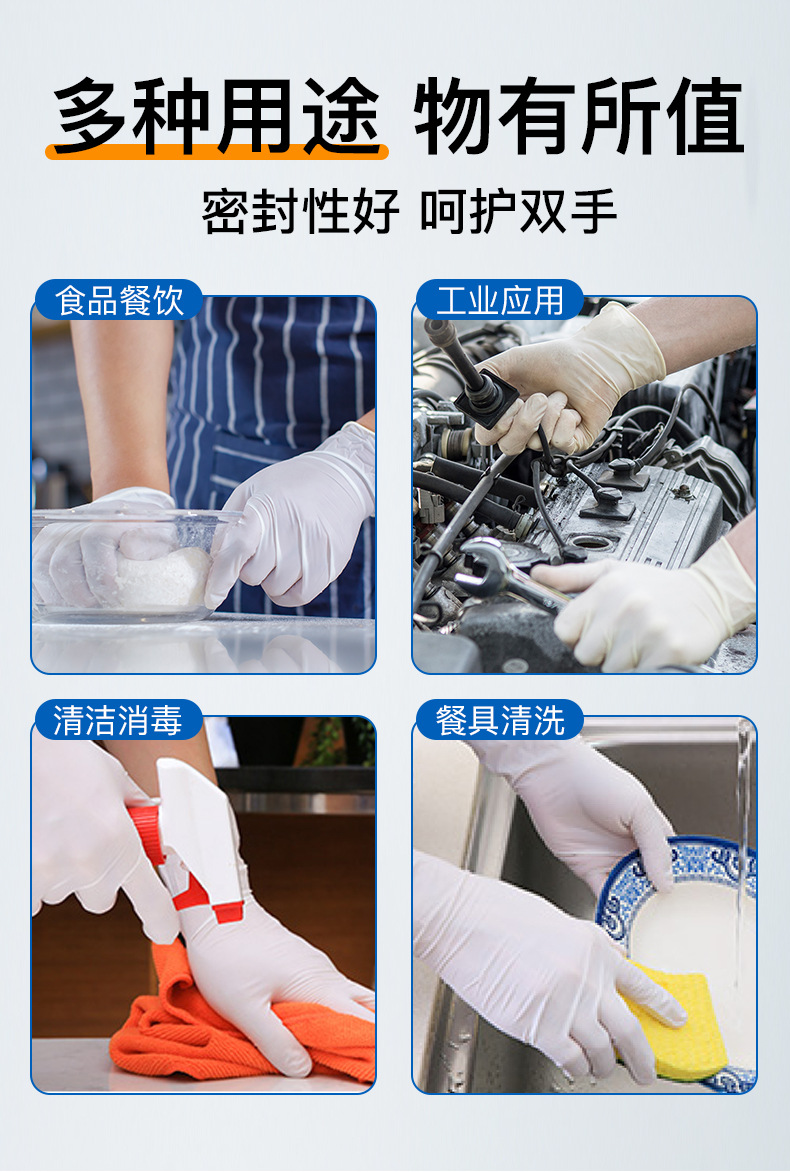 多种用途 物有所值

密封性好 呵护双手

食品餐饮

工业应用

清洁消毒

餐具清洗