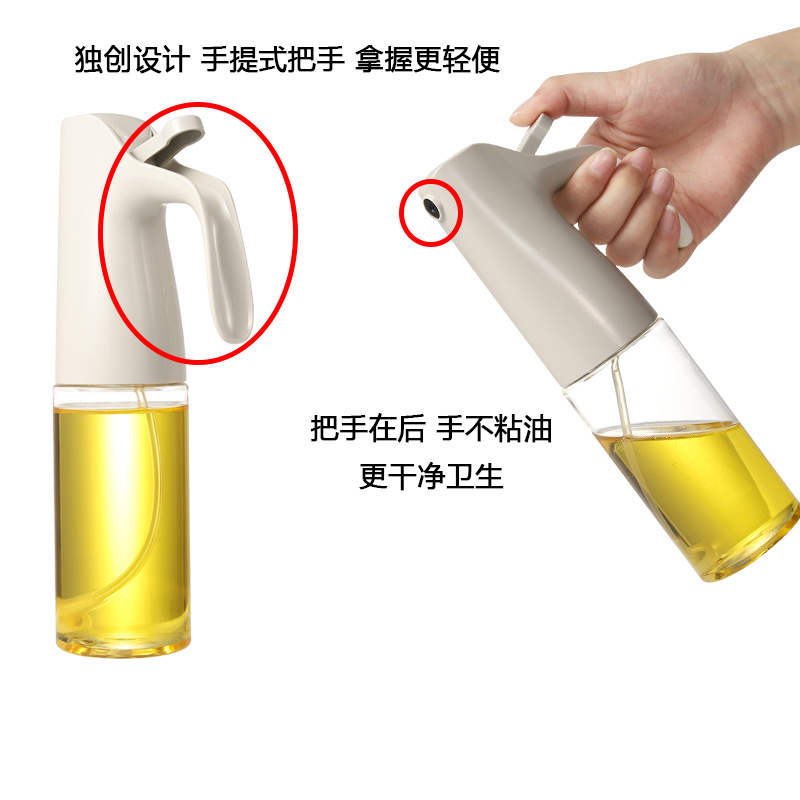 独创设计 手提式把手 拿握更轻便

把手在后 手不粘油
更干净卫生