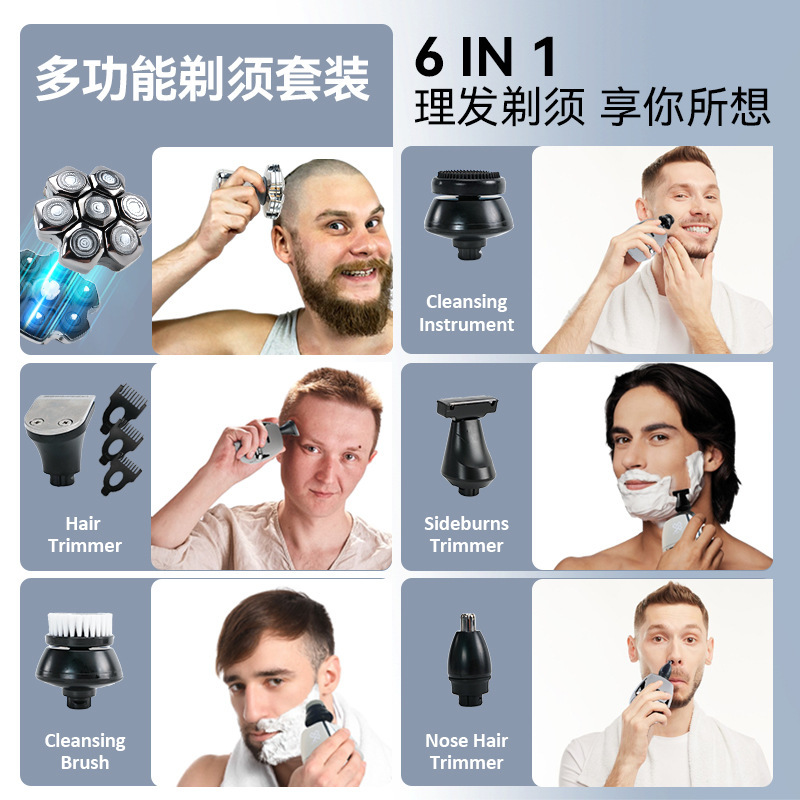 多功能剃须套装

6 IN 1
理发剃须 享你所想

Cleansing Instrument

Hair Trimmer

Sideburns Trimmer

Cleansing Brush

Nose Hair Trimmer