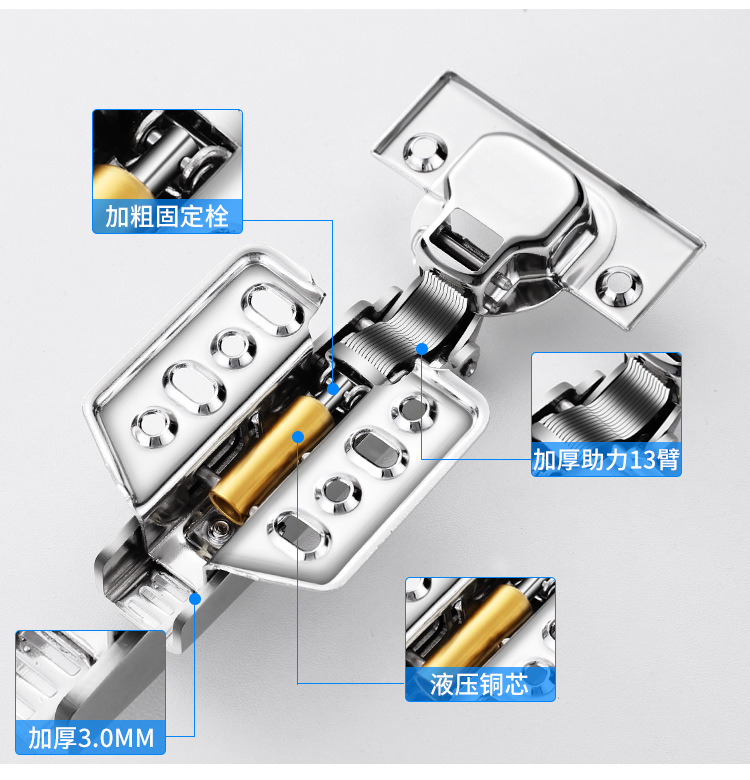 加粗固定栓

加厚助力13臂

液压铜芯

加厚3.0MM