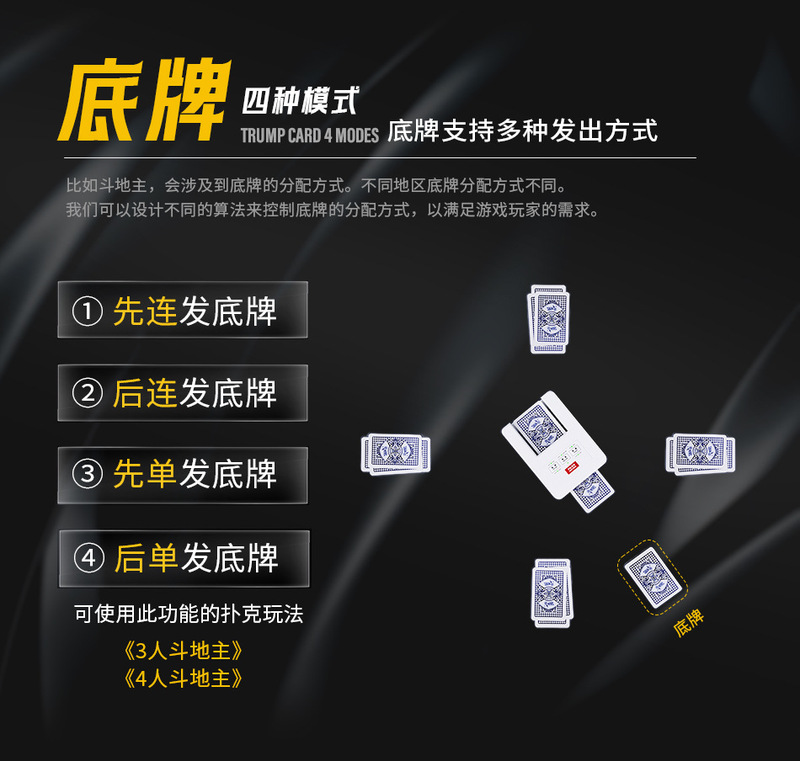 底牌 四种模式
TRUMP CARD 4 MODES 底牌支持多种发出方式

比如斗地主，会涉及到底牌的分配方式。不同地区底牌分配方式不同。
我们可以设计不同的算法来控制底牌的分配方式，以满足游戏玩家的需求。

① 先连发底牌

② 后连发底牌

③ 先单发底牌

④ 后单发底牌

可使用此功能的扑克玩法
《3人斗地主》
《4人斗地主》

底牌