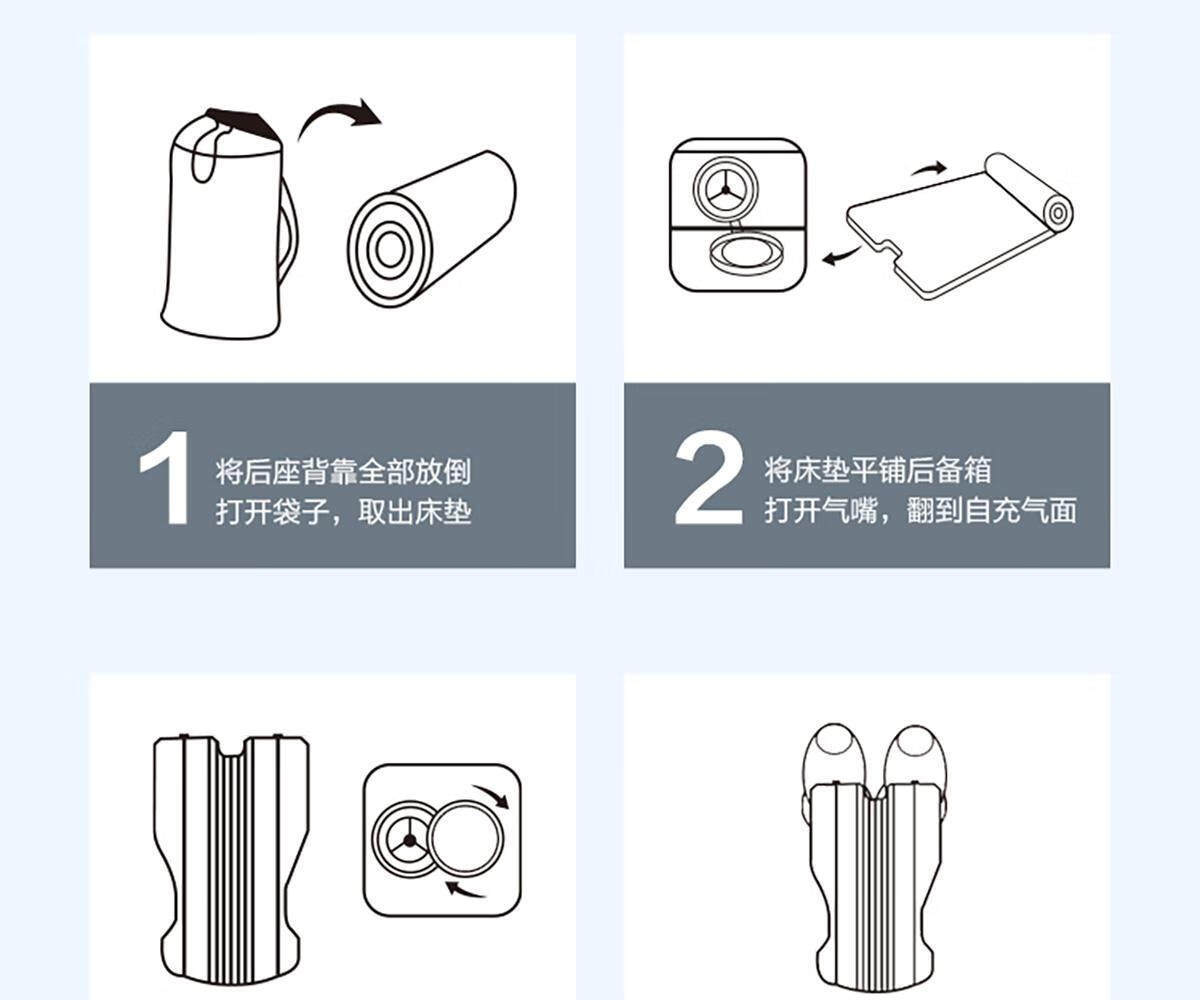 1 将后座背靠全部放倒
打开袋子，取出床垫

2 将床垫平铺后备箱
打开气嘴，翻到自充气面