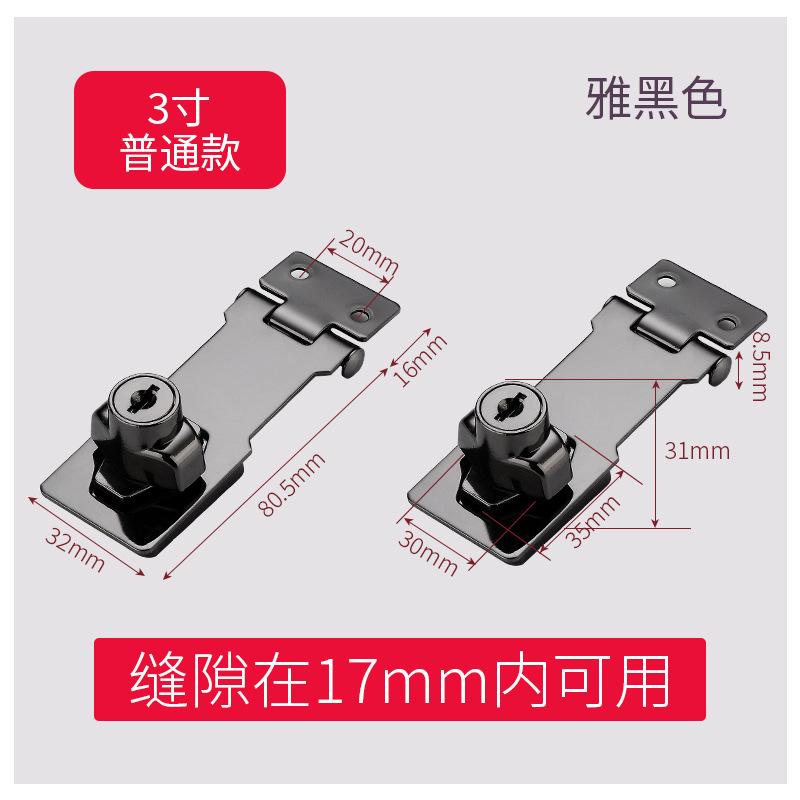 3寸
普通款

雅黑色

20mm
16mm
80.5mm
32mm

8.5mm
31mm
35mm
30mm

缝隙在17mm内可用