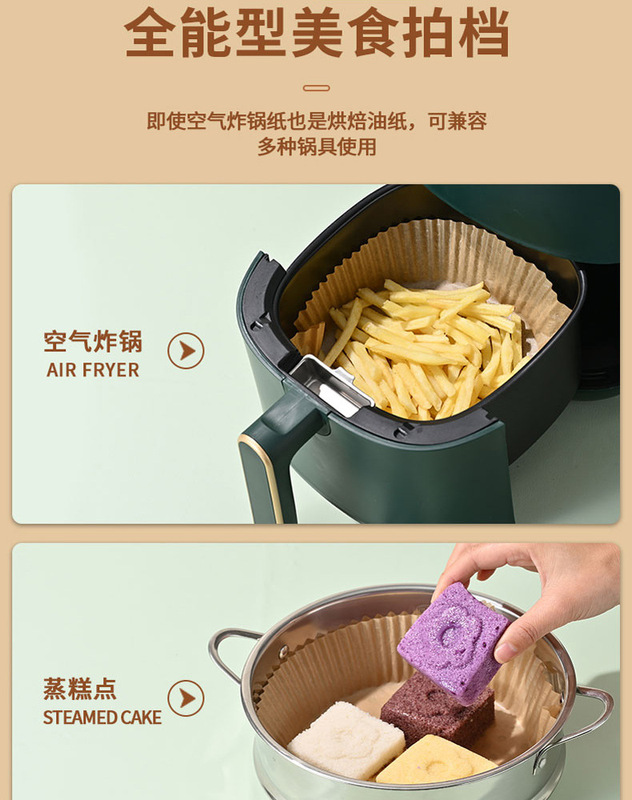 全能型美食拍档

即使空气炸锅纸也是烘焙油纸，可兼容多种锅具使用

空气炸锅
AIR FRYER

蒸糕点
STEAMED CAKE