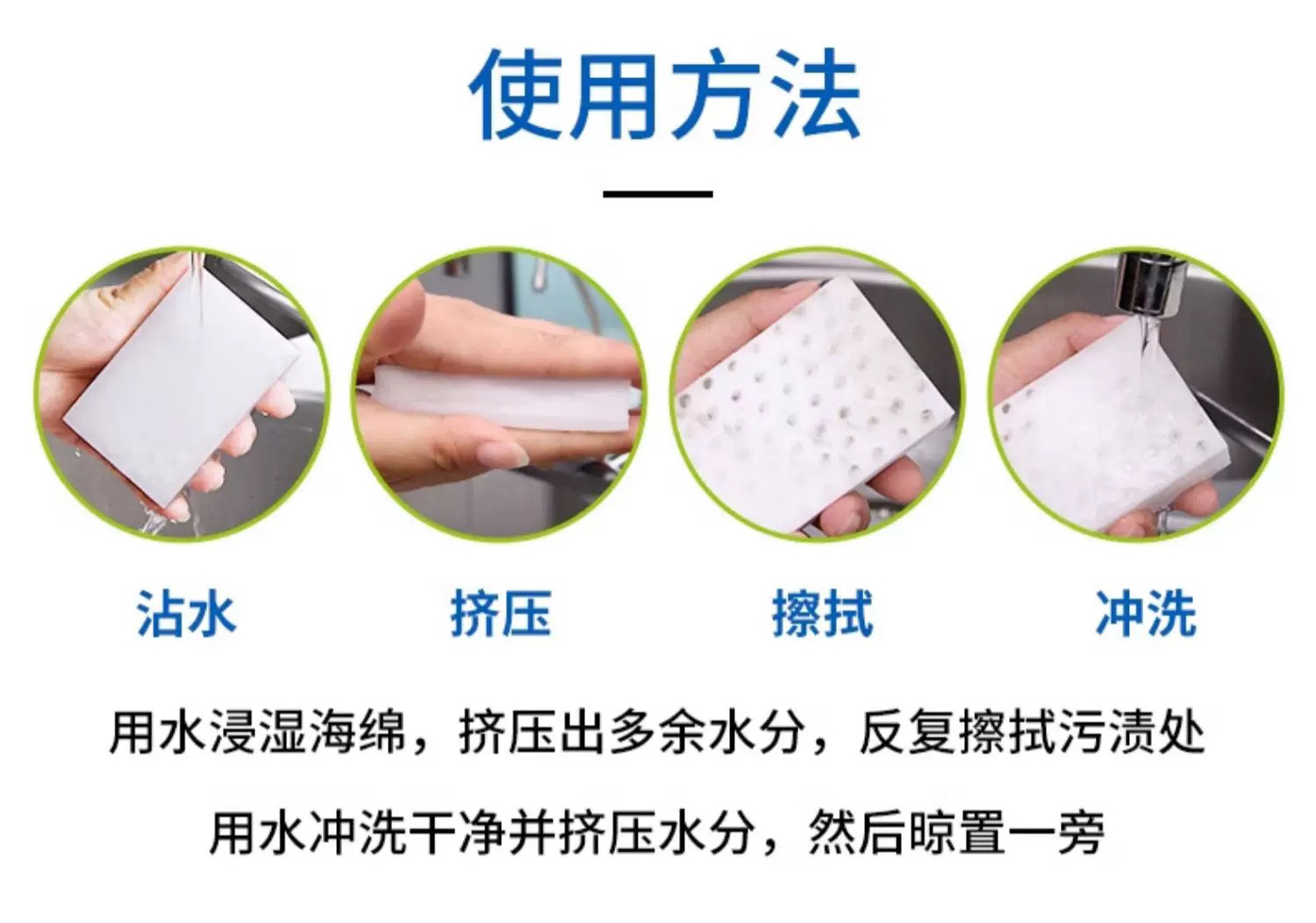 使用方法

沾水　挤压　擦拭　冲洗

用水浸湿海绵，挤压出多余水分，反复擦拭污渍处

用水冲洗干净并挤压水分，然后晾置一旁