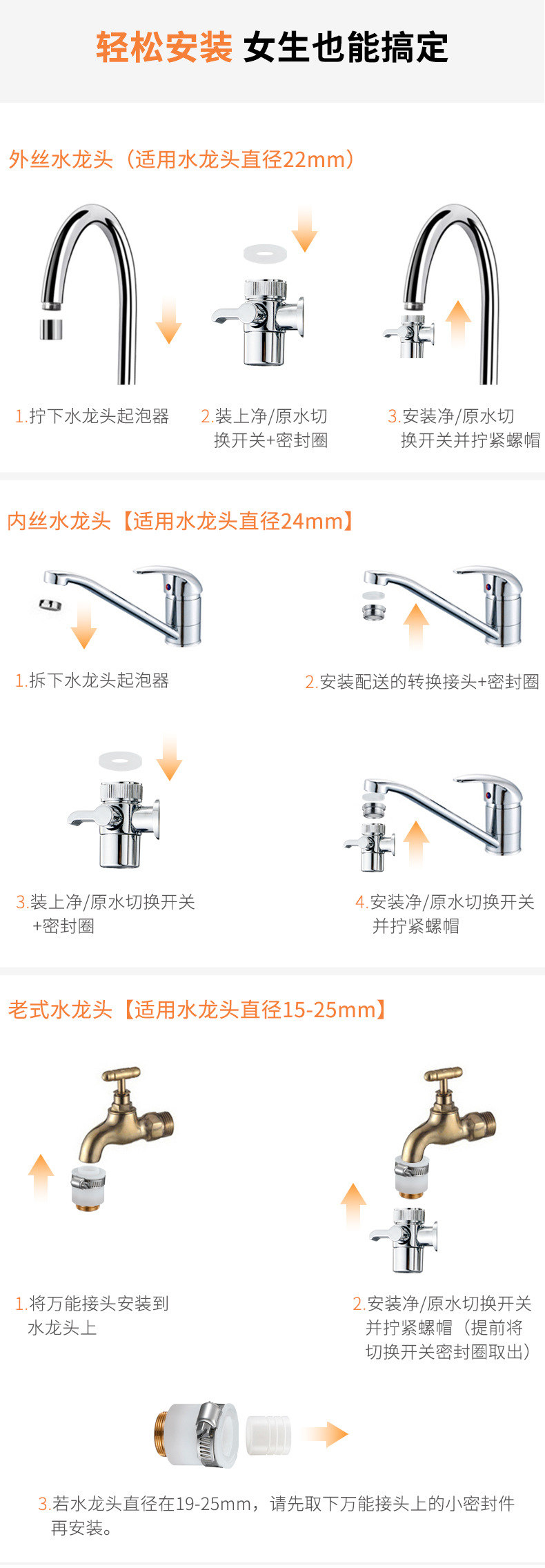 轻松安装 女生也能搞定

外丝水龙头（适用水龙头直径22mm）

1.拧下水龙头起泡器

2.装上净/原水切换开关+密封圈

3.安装净/原水切换开关并拧紧螺帽

内丝水龙头【适用水龙头直径24mm】

1.拆下水龙头起泡器

2.安装配送的转换接头+密封圈

3.装上净/原水切换开关+密封圈

4.安装净/原水切换开关并拧紧螺帽

老式水龙头【适用水龙头直径15-25mm】

1.将万能接头安装到水龙头上

2.安装净/原水切换开关并拧紧螺帽（提前将切换开关密封圈取出）

3.若水龙头直径在19-25mm，请先取下万能接头上的小密封件再安装。