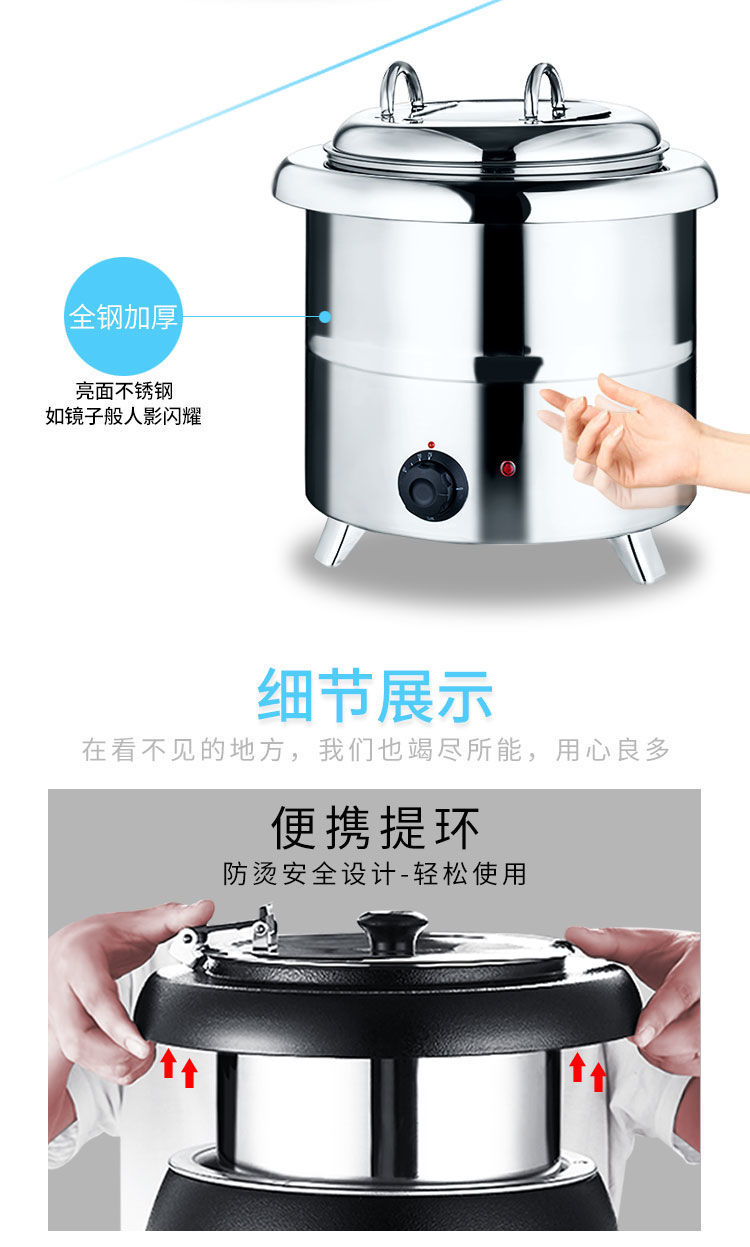 全钢加厚

亮面不锈钢
如镜子般人影闪耀

细节展示

在看不见的地方，我们也竭尽所能，用心良多

便携提环

防烫安全设计-轻松使用