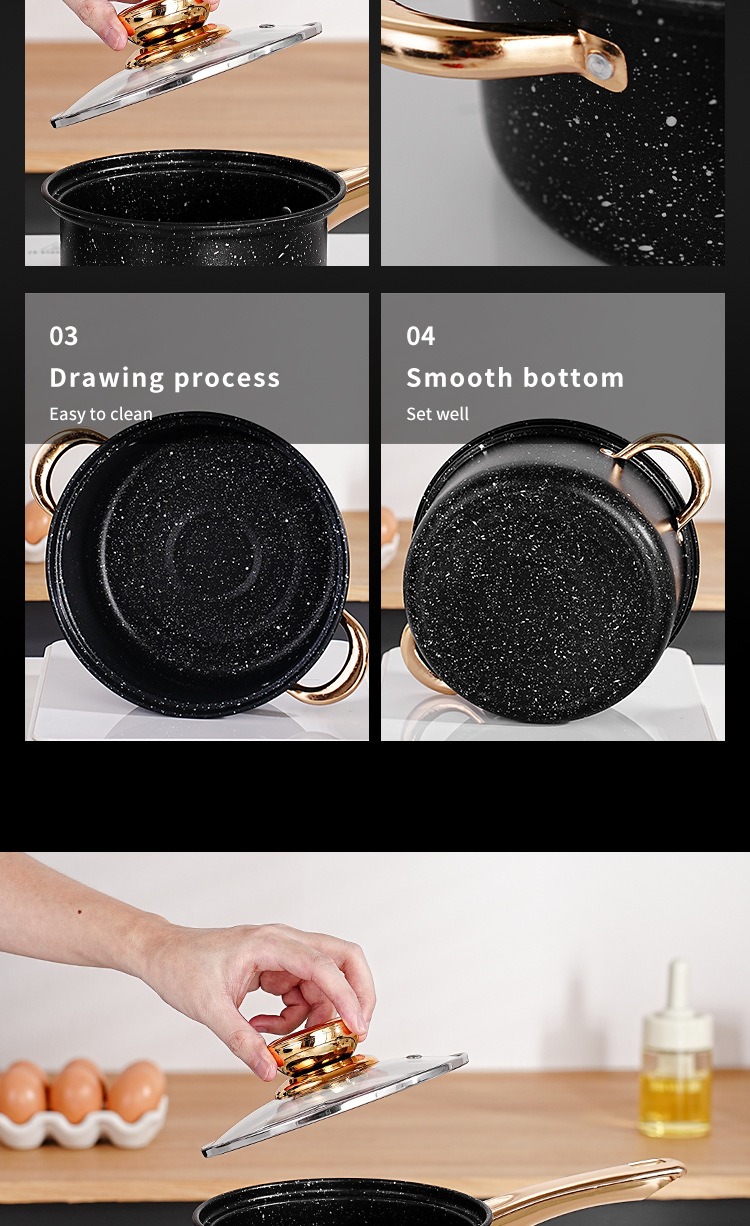 03
Drawing process
Easy to clean

04
Smooth bottom
Set well