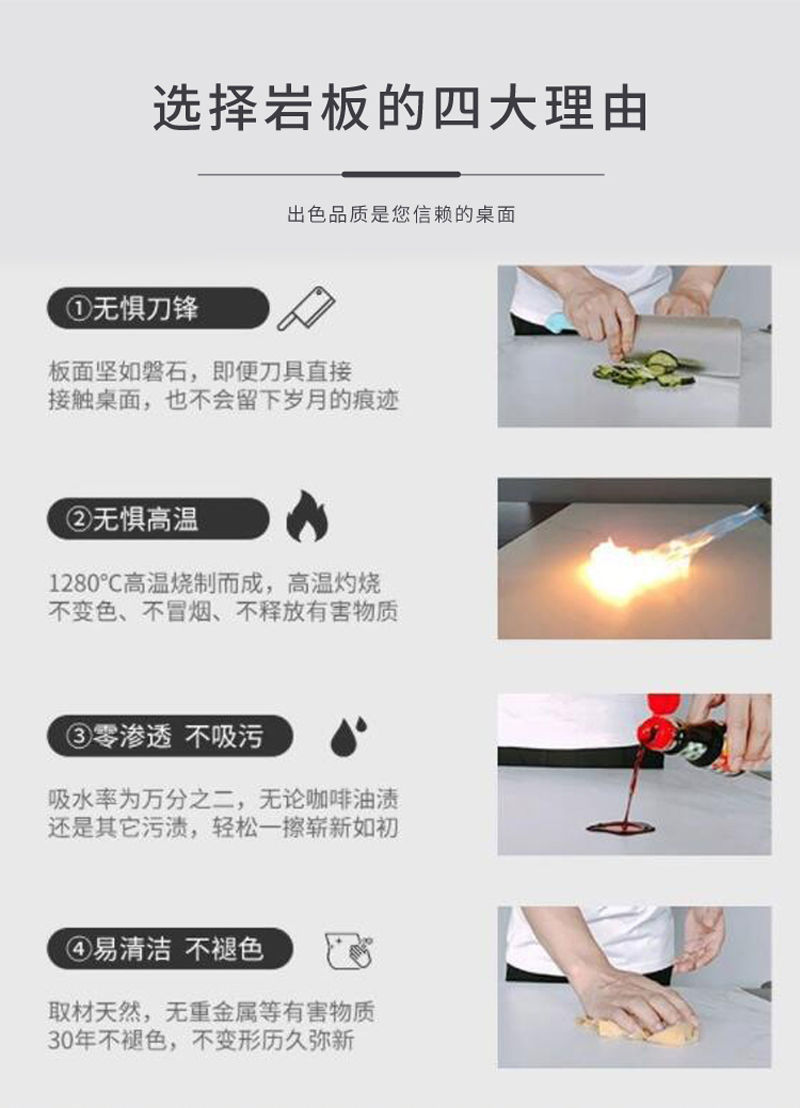 选择岩板的四大理由

出色品质是您信赖的桌面

①无惧刀锋

板面坚如磐石，即便刀具直接接触桌面，也不会留下岁月的痕迹

②无惧高温

1280°C高温烧制而成，高温灼烧不变色、不冒烟、不释放有害物质

③零渗透 不吸污

吸水率为万分之二，无论咖啡油渍还是其它污渍，轻松一擦崭新如初

④易清洁 不褪色

取材天然，无重金属等有害物质30年不褪色，不变形历久弥新